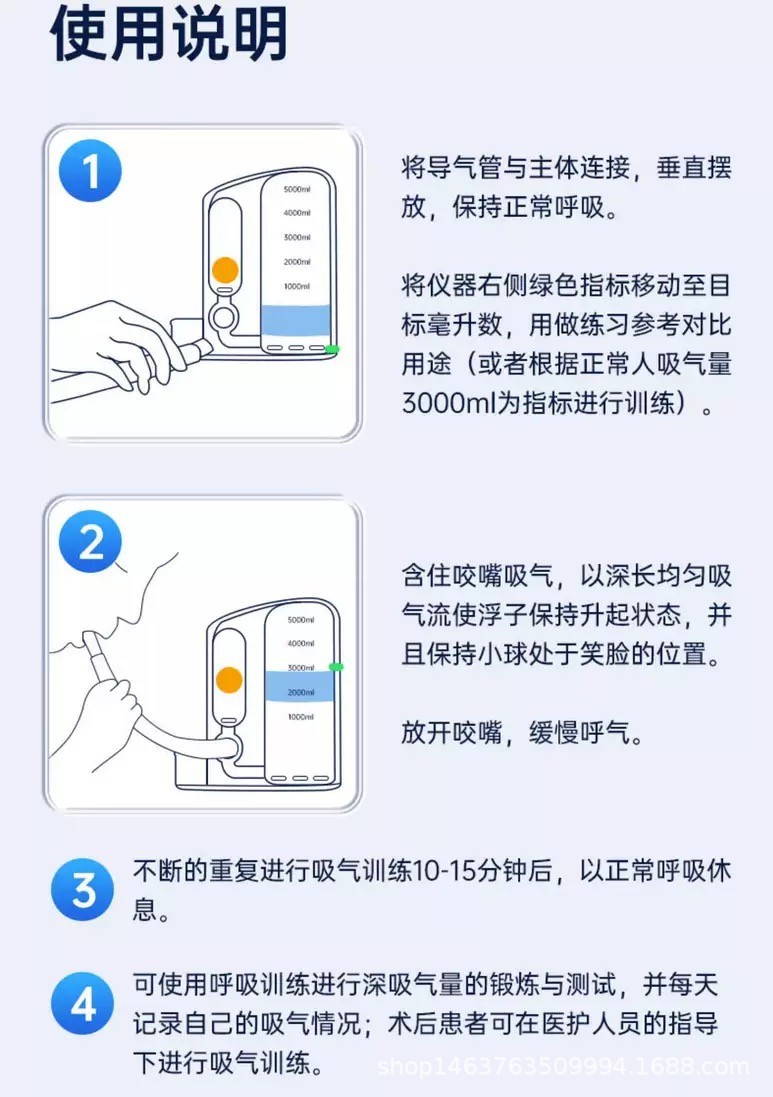 使用说明

1

5000ml
4000ml
3000ml
2000ml
1000ml

将导气管与主体连接，垂直摆放，保持正常呼吸。

将仪器右侧绿色指标移动至目标毫升数，用做练习参考对比用途（或者根据正常人吸气量3000ml为指标进行训练）。

2

5000ml
4000ml
3000ml
2000ml
1000ml

含住咬嘴吸气，以深长均匀吸气流使浮子保持升起状态，并且保持小球处于笑脸的位置。

放开咬嘴，缓慢呼气。

3 不断的重复进行吸气训练10-15分钟后，以正常呼吸休息。

4 可使用呼吸训练进行深吸气量的锻炼与测试，并每天记录自己的吸气情况；术后患者可在医护人员的指导下进行吸气训练。

shop1463763509994.1688.com