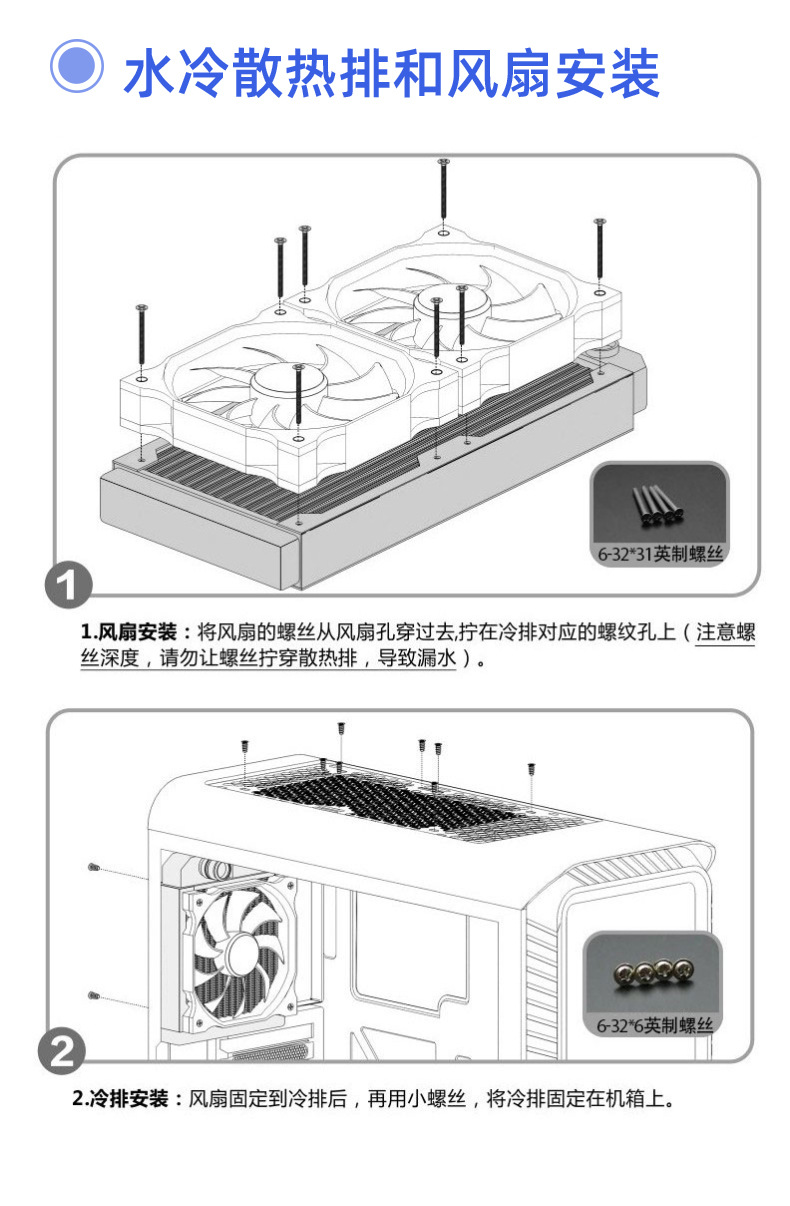 水冷散热排和风扇安装

6-32*31英制螺丝

1

1.风扇安装：将风扇的螺丝从风扇孔穿过去,拧在冷排对应的螺纹孔上（注意螺丝深度，请勿让螺丝拧穿散热排，导致漏水）。

6-32*6英制螺丝

2

2.冷排安装：风扇固定到冷排后，再用小螺丝，将冷排固定在机箱上。