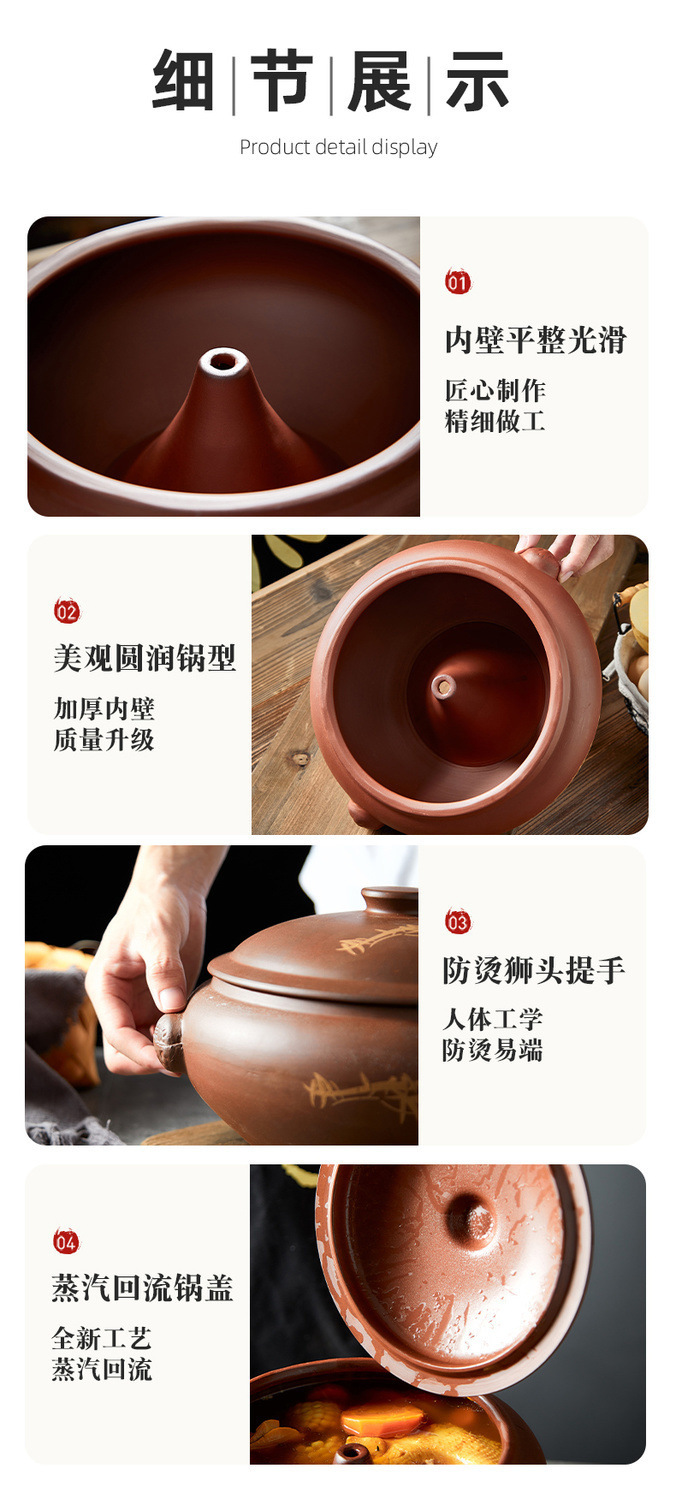 细 | 节 | 展 | 示

Product detail display

01

内壁平整光滑

匠心制作
精细做工

02

美观圆润锅型

加厚内壁
质量升级

03

防烫狮头提手

人体工学
防烫易端

04

蒸汽回流锅盖

全新工艺
蒸汽回流