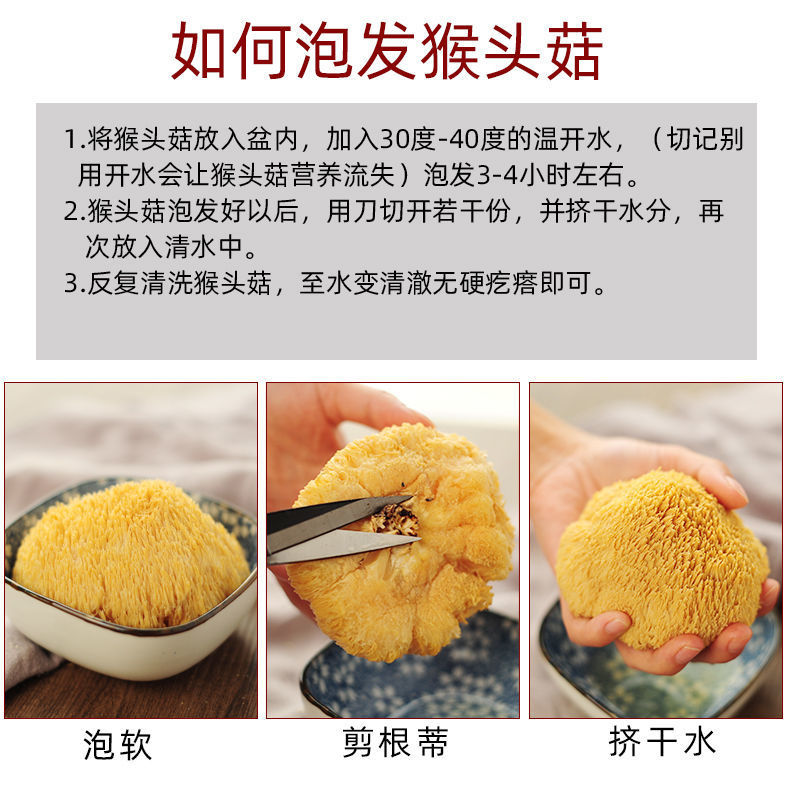 如何泡发猴头菇

1.将猴头菇放入盆内，加入30度-40度的温开水，（切记别用开水会让猴头菇营养流失）泡发3-4小时左右。
2.猴头菇泡发好以后，用刀切开若干份，并挤干水分，再次放入清水中。
3.反复清洗猴头菇，至水变清澈无硬疙瘩即可。

泡软

剪根蒂

挤干水