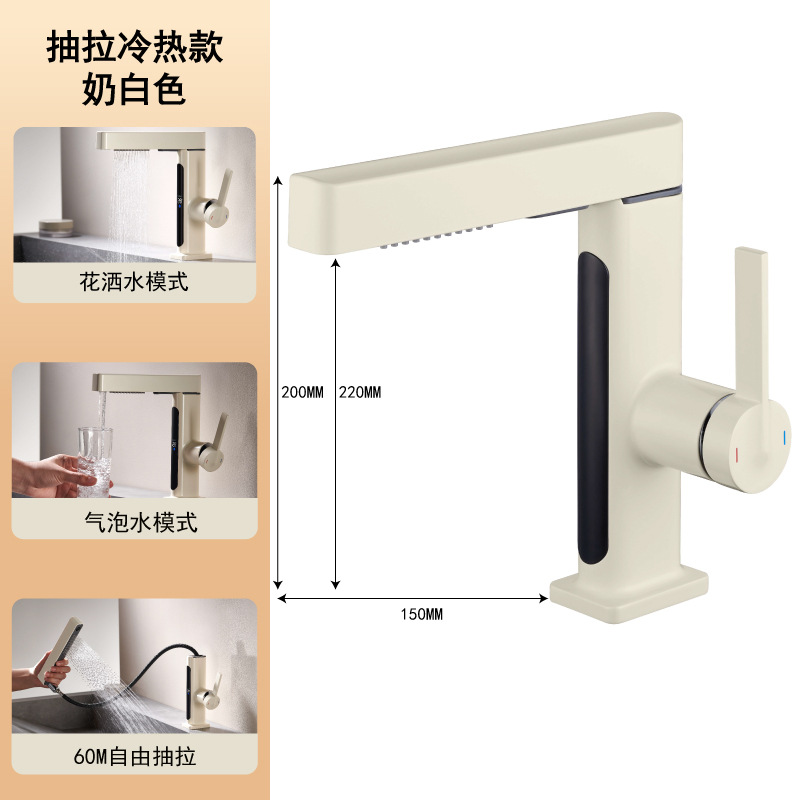 抽拉冷热款
奶白色

花洒水模式

气泡水模式

60M自由抽拉

200MM

220MM

150MM