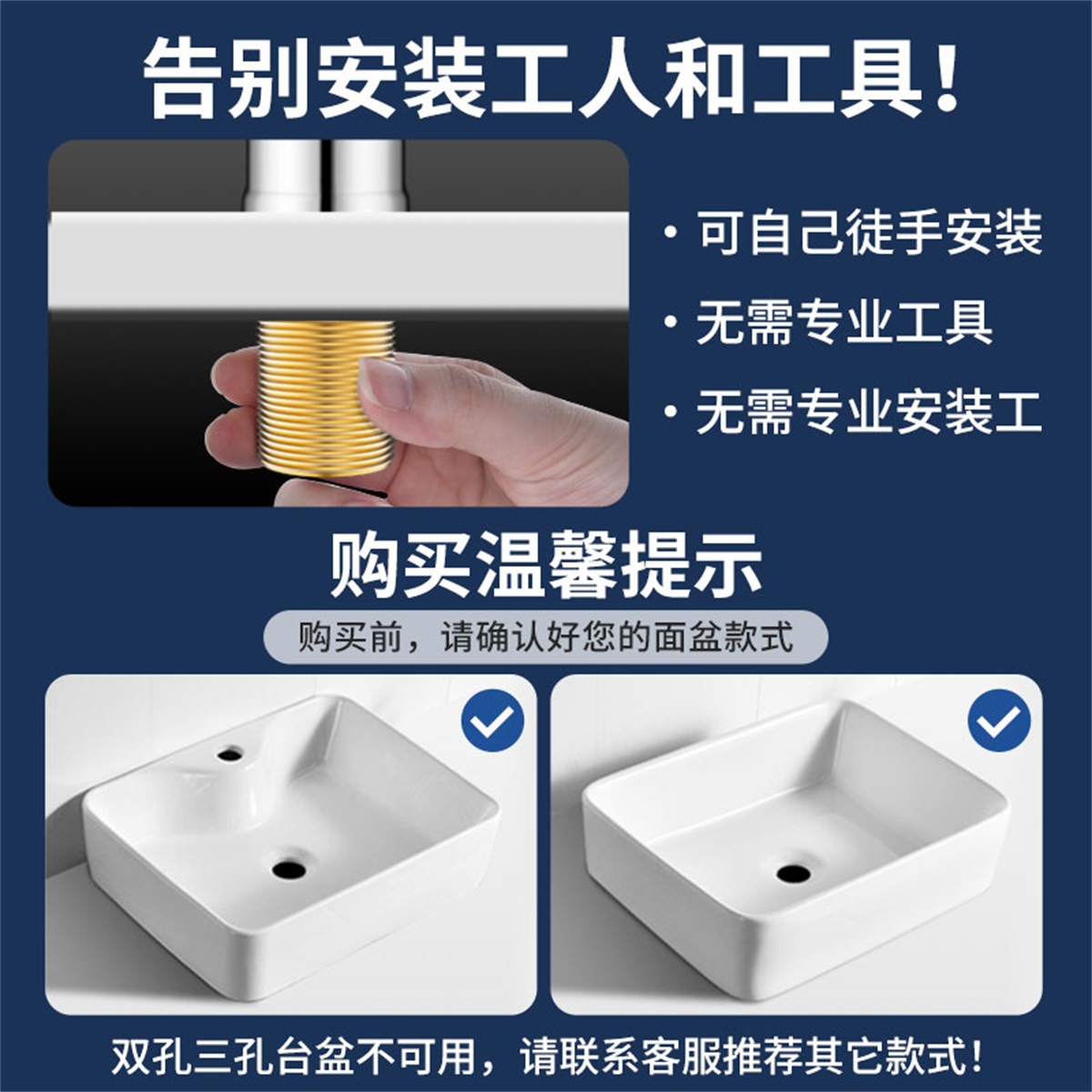 告别安装工人和工具!

· 可自己徒手安装
· 无需专业工具
· 无需专业安装工

购买温馨提示

购买前，请确认好您的面盆款式

双孔三孔台盆不可用，请联系客服推荐其它款式!