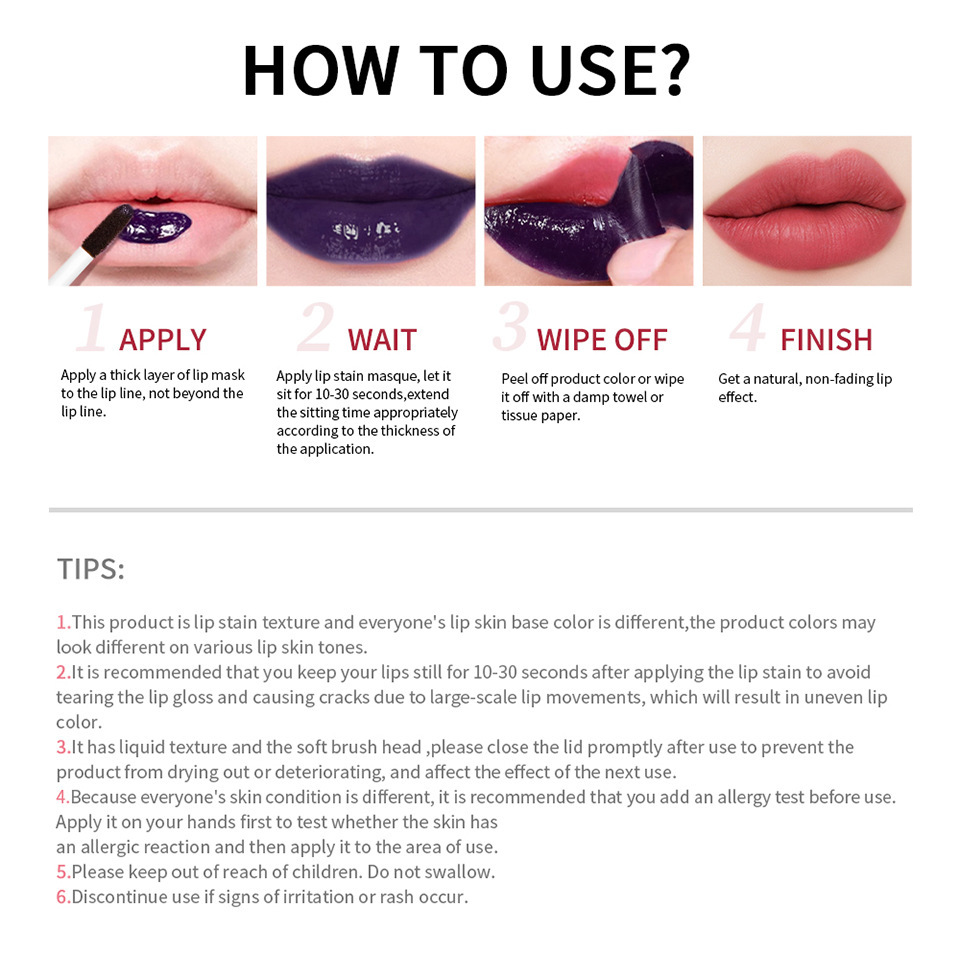 HOW TO USE?

1 APPLY
Apply a thick layer of lip mask to the lip line, not beyond the lip line.

2 WAIT
Apply lip stain masque, let it sit for 10-30 seconds,extend the sitting time appropriately according to the thickness of the application.

3 WIPE OFF
Peel off product color or wipe it off with a damp towel or tissue paper.

4 FINISH
Get a natural, non-fading lip effect.

TIPS:

1.This product is lip stain texture and everyone's lip skin base color is different,the product colors may look different on various lip skin tones.
2.It is recommended that you keep your lips still for 10-30 seconds after applying the lip stain to avoid tearing the lip gloss and causing cracks due to large-scale lip movements, which will result in uneven lip color.
3.It has liquid texture and the soft brush head ,please close the lid promptly after use to prevent the product from drying out or deteriorating, and affect the effect of the next use.
4.Because everyone's skin condition is different, it is recommended that you add an allergy test before use. Apply it on your hands first to test whether the skin has an allergic reaction and then apply it to the area of use.
5.Please keep out of reach of children. Do not swallow.
6.Discontinue use if signs of irritation or rash occur.