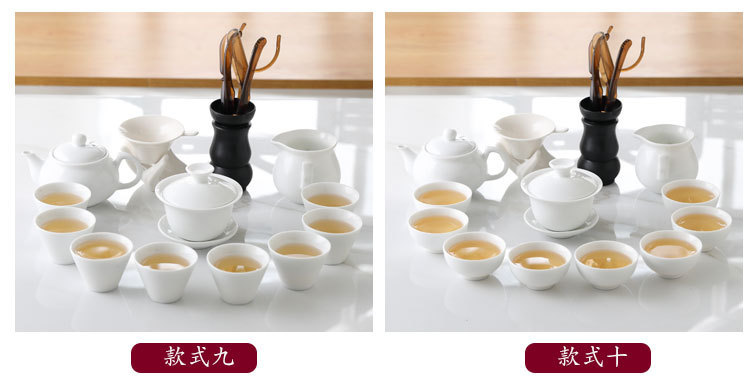 款式九

款式十