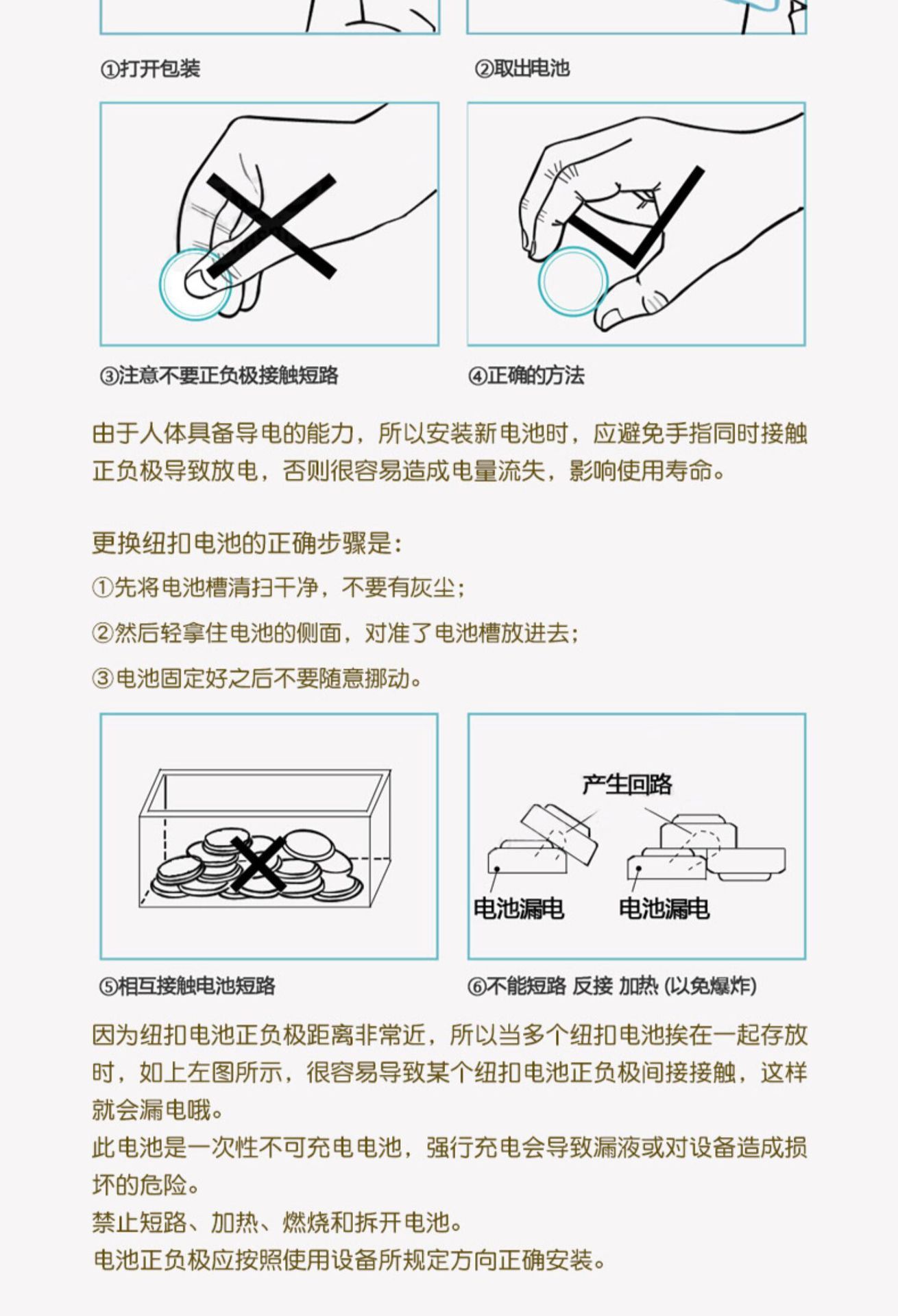 ①打开包装

②取出电池

③注意不要正负极接触短路

④正确的方法

由于人体具备导电的能力，所以安装新电池时，应避免手指同时接触正负极导致放电，否则很容易造成电量流失，影响使用寿命。

更换纽扣电池的正确步骤是：
①先将电池槽清扫干净，不要有灰尘；
②然后轻拿住电池的侧面，对准了电池槽放进去；
③电池固定好之后不要随意挪动。

产生回路

电池漏电

电池漏电

⑤相互接触电池短路

⑥不能短路 反接 加热 (以免爆炸)

因为纽扣电池正负极距离非常近，所以当多个纽扣电池挨在一起存放时，如上左图所示，很容易导致某个纽扣电池正负极间接接触，这样就会漏电哦。
此电池是一次性不可充电电池，强行充电会导致漏液或对设备造成损坏的危险。
禁止短路、加热、燃烧和拆开电池。
电池正负极应按照使用设备所规定方向正确安装。