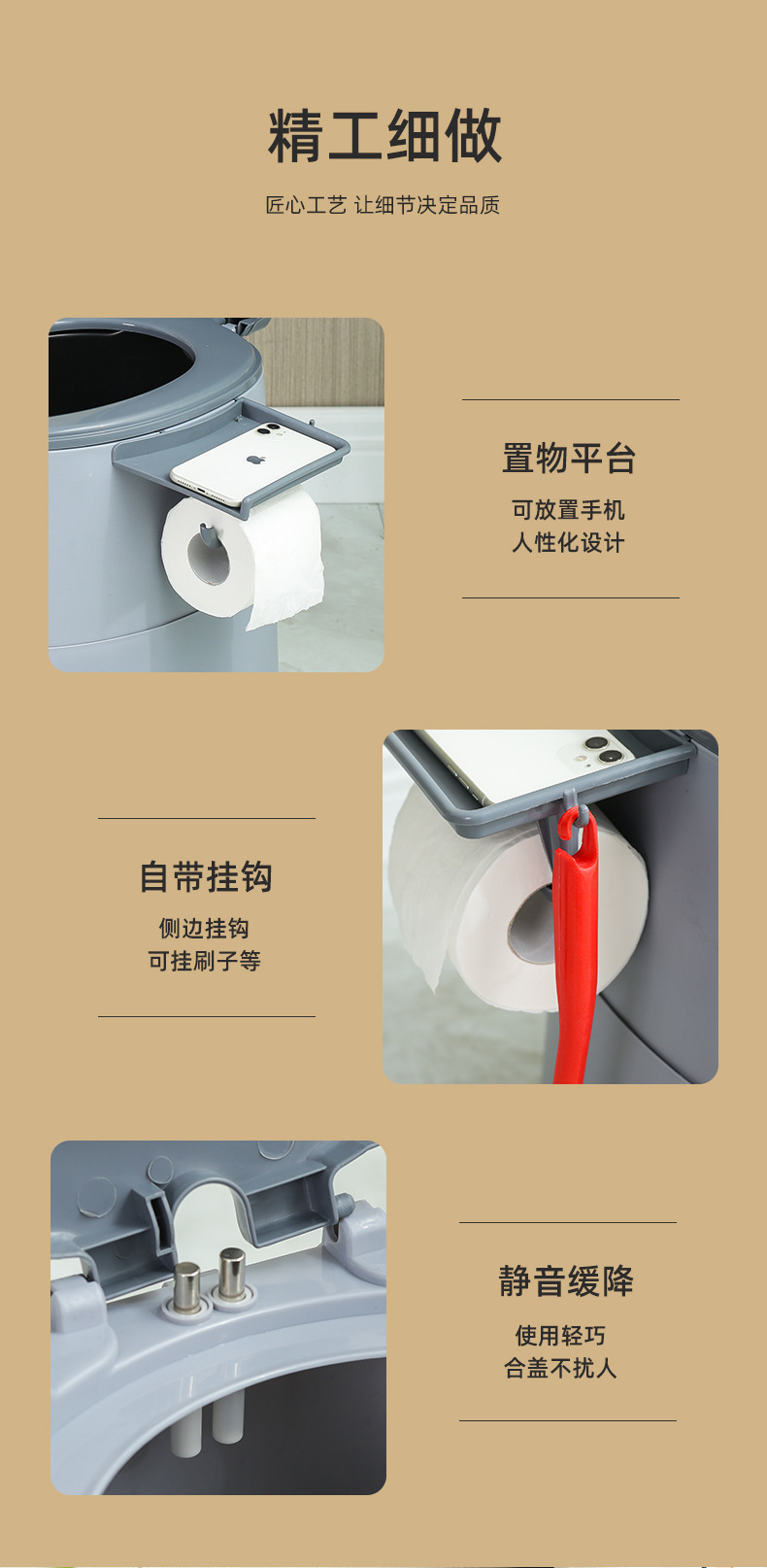 精工细做

匠心工艺 让细节决定品质

置物平台

可放置手机
人性化设计

自带挂钩

侧边挂钩
可挂刷子等

静音缓降

使用轻巧
合盖不扰人