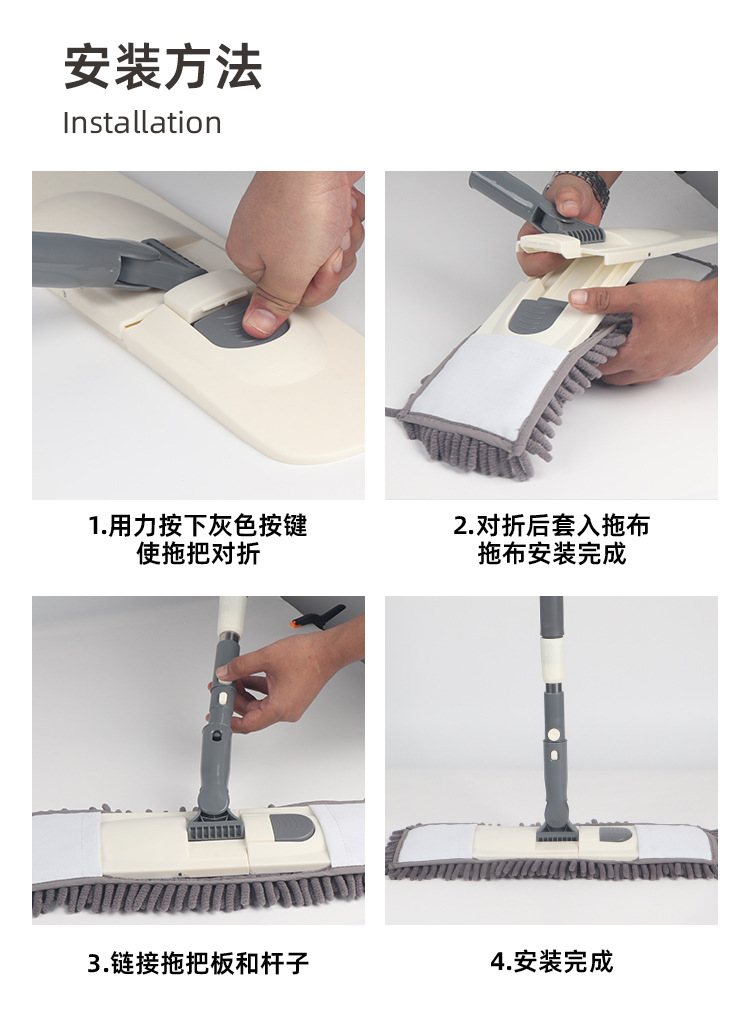 安装方法
Installation

1.用力按下灰色按键
使拖把对折

2.对折后套入拖布
拖布安装完成

3.链接拖把板和杆子

4.安装完成