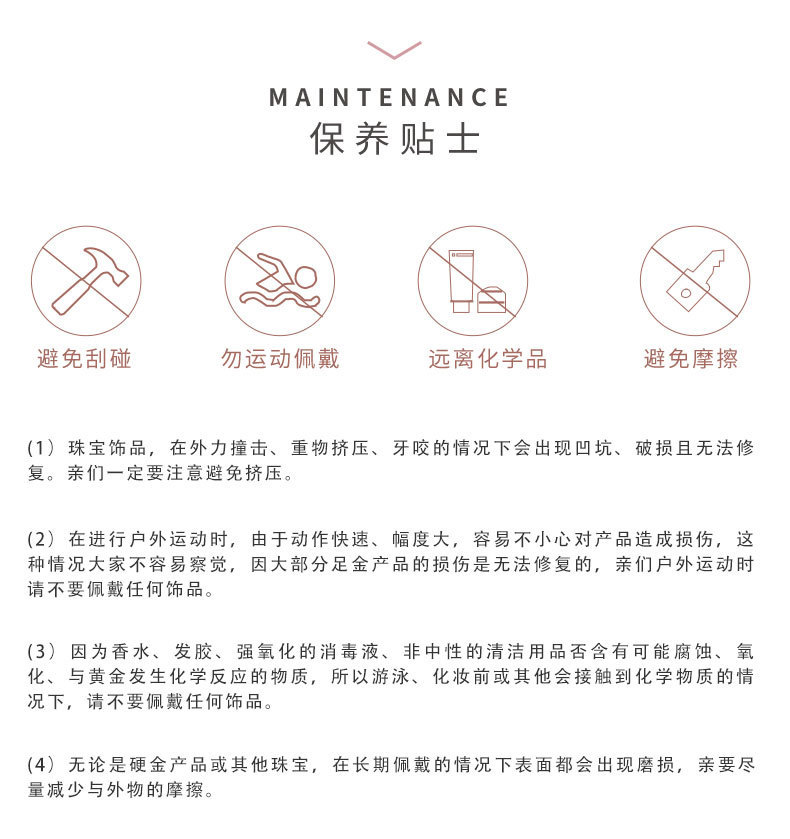 MAINTENANCE
保养贴士

避免刮碰

勿运动佩戴

远离化学品

避免摩擦

(1) 珠宝饰品，在外力撞击、重物挤压、牙咬的情况下会出现凹坑、破损且无法修复。亲们一定要注意避免挤压。

(2) 在进行户外运动时，由于动作快速、幅度大，容易不小心对产品造成损伤，这种情况大家不容易察觉，因大部分足金产品的损伤是无法修复的，亲们户外运动时请不要佩戴任何饰品。

(3) 因为香水、发胶、强氧化的消毒液、非中性的清洁用品否含有可能腐蚀、氧化、与黄金发生化学反应的物质，所以游泳、化妆前或其他会接触到化学物质的情况下，请不要佩戴任何饰品。

(4) 无论是硬金产品或其他珠宝，在长期佩戴的情况下表面都会出现磨损，亲要尽量减少与外物的摩擦。