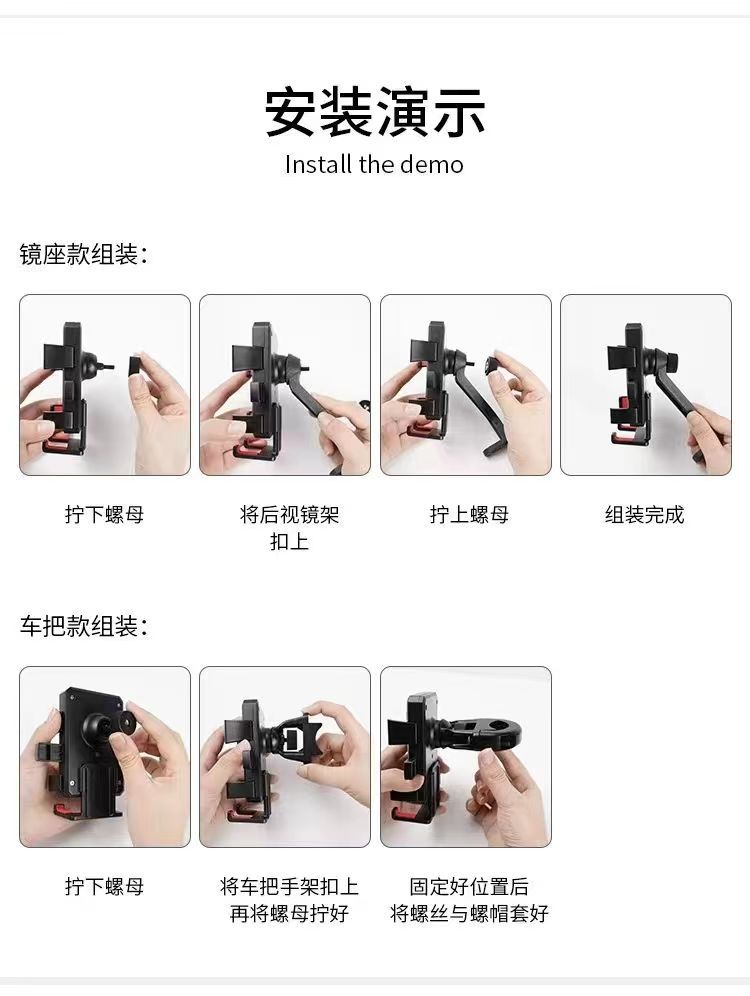 安装演示
Install the demo

镜座款组装:

拧下螺母

将后视镜架扣上

拧上螺母

组装完成

车把款组装:

拧下螺母

将车把手架扣上再将螺母拧好

固定好位置后将螺丝与螺帽套好