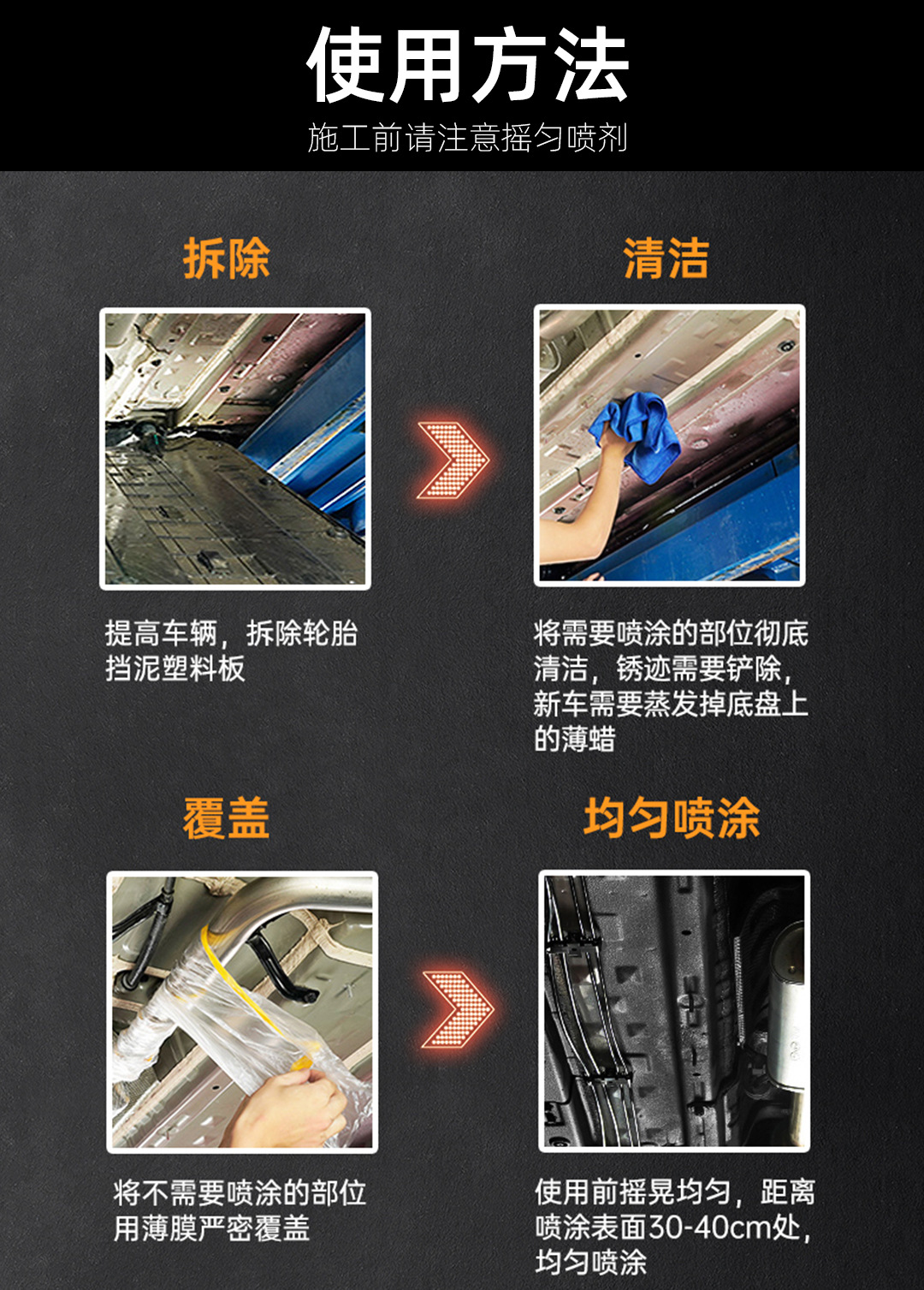 使用方法

施工前请注意摇匀喷剂

拆除

提高车辆，拆除轮胎挡泥塑料板

清洁

将需要喷涂的部位彻底清洁，锈迹需要铲除，新车需要蒸发掉底盘上的薄蜡

覆盖

将不需要喷涂的部位用薄膜严密覆盖

均匀喷涂

使用前摇晃均匀，距离喷涂表面30-40cm处，均匀喷涂