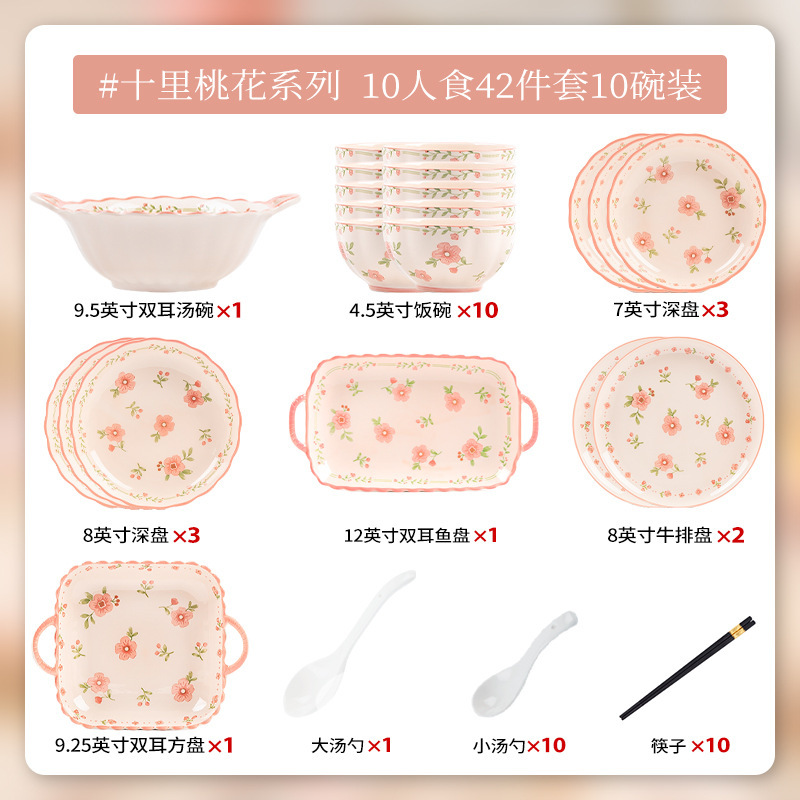 #十里桃花系列 10人食42件套10碗装

9.5英寸双耳汤碗 ×1

4.5英寸饭碗 ×10

7英寸深盘 ×3

8英寸深盘 ×3

12英寸双耳鱼盘 ×1

8英寸牛排盘 ×2

9.25英寸双耳方盘 ×1

大汤勺 ×1

小汤勺 ×10

筷子 ×10