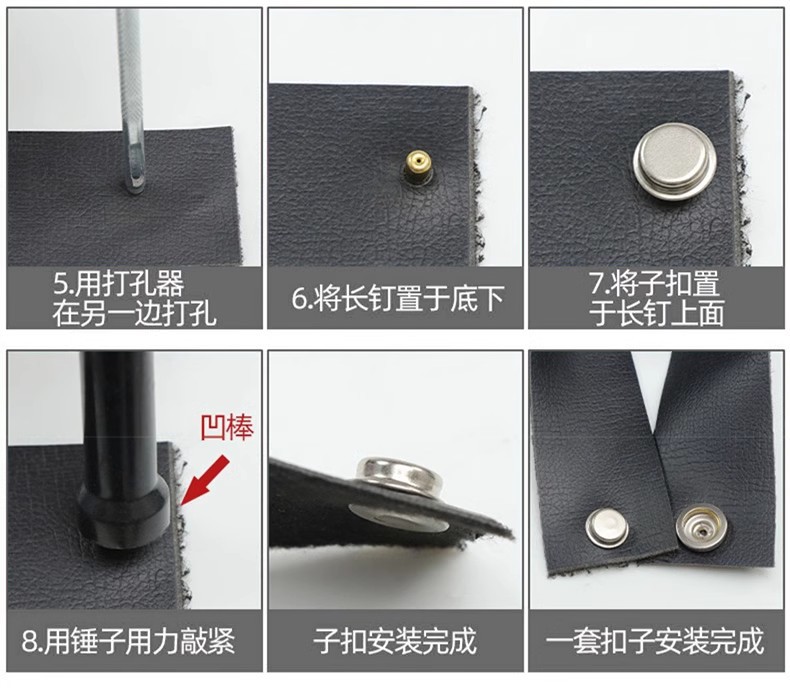 5.用打孔器
在另一边打孔

6.将长钉置于底下

7.将子扣置
于长钉上面

凹棒

8.用锤子用力敲紧

子扣安装完成

一套扣子安装完成