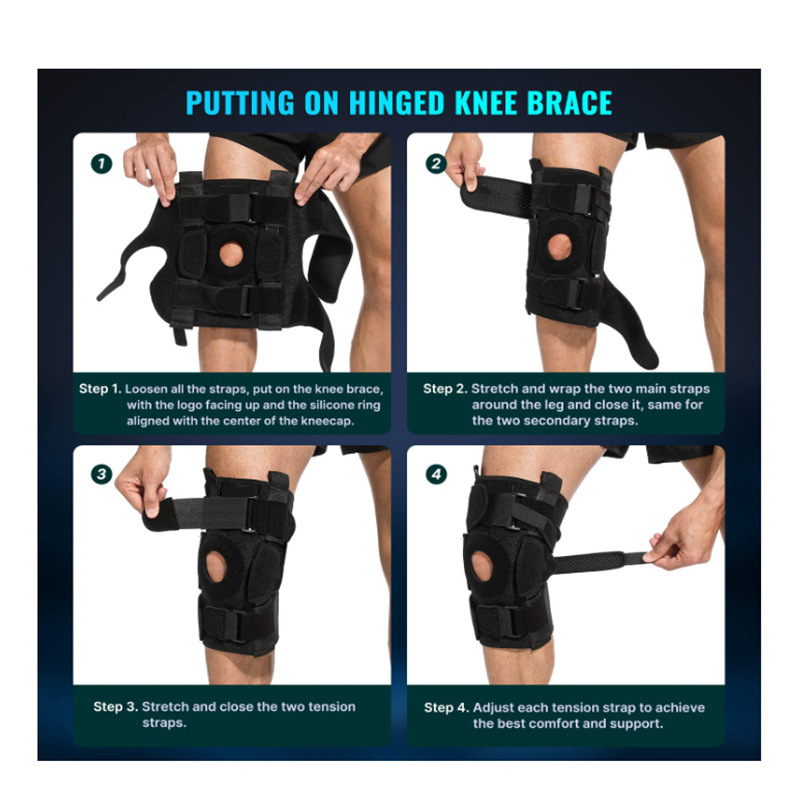 PUTTING ON HINGED KNEE BRACE

1

Step 1. Loosen all the straps, put on the knee brace, with the logo facing up and the silicone ring aligned with the center of the kneecap.

2

Step 2. Stretch and wrap the two main straps around the leg and close it, same for the two secondary straps.

3

Step 3. Stretch and close the two tension straps.

4

Step 4. Adjust each tension strap to achieve the best comfort and support.