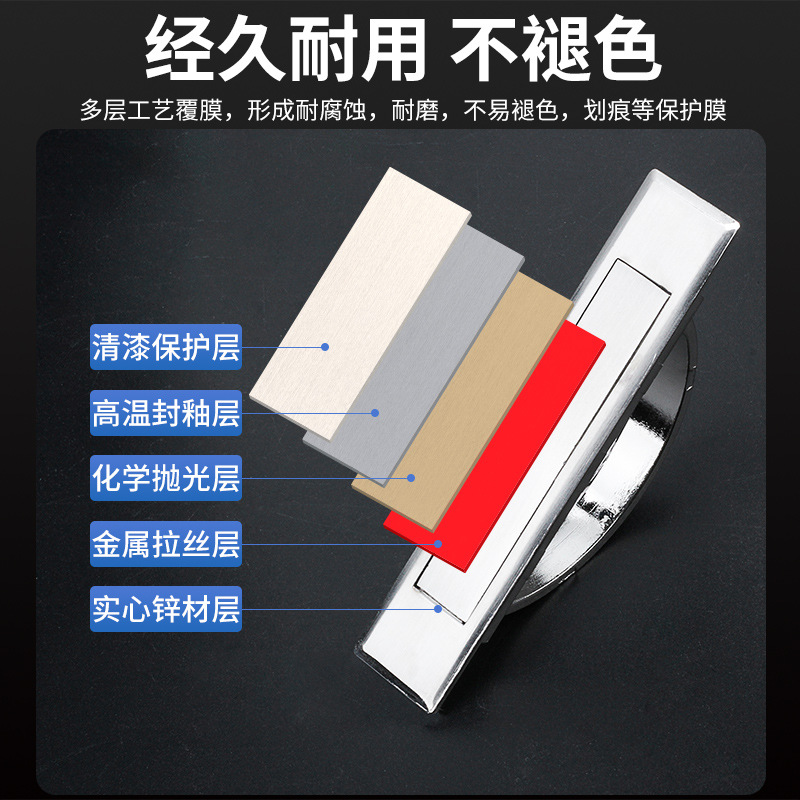 经久耐用 不褪色

多层工艺覆膜，形成耐腐蚀，耐磨，不易褪色，划痕等保护膜

清漆保护层

高温封釉层

化学抛光层

金属拉丝层

实心锌材层