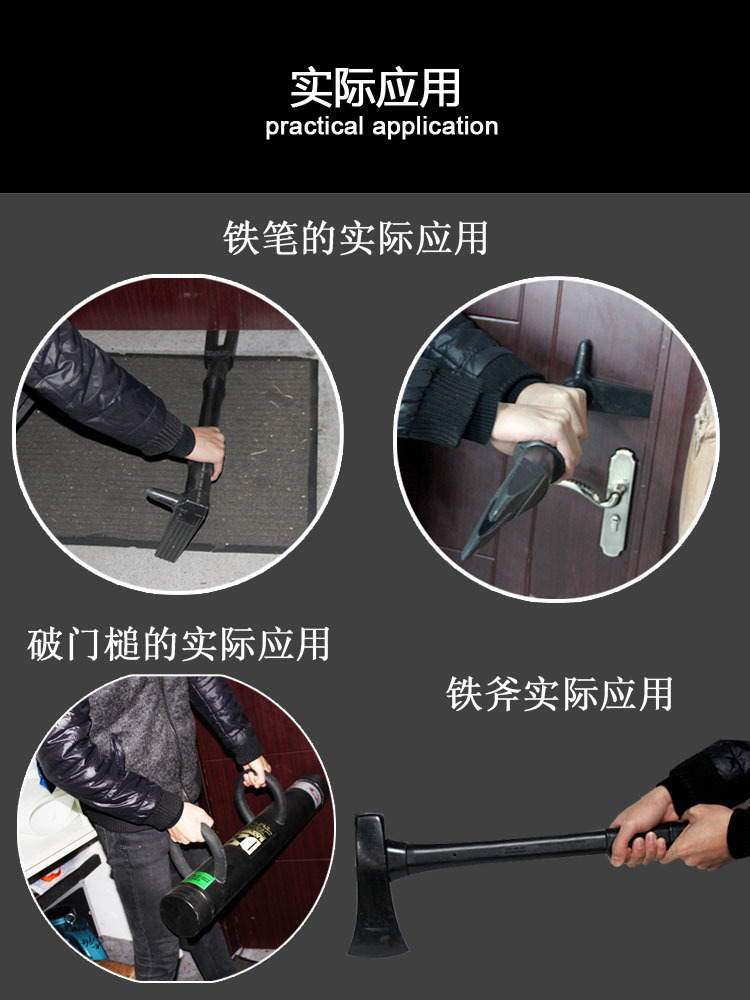 实际应用
practical application

铁笔的实际应用

破门槌的实际应用

铁斧实际应用