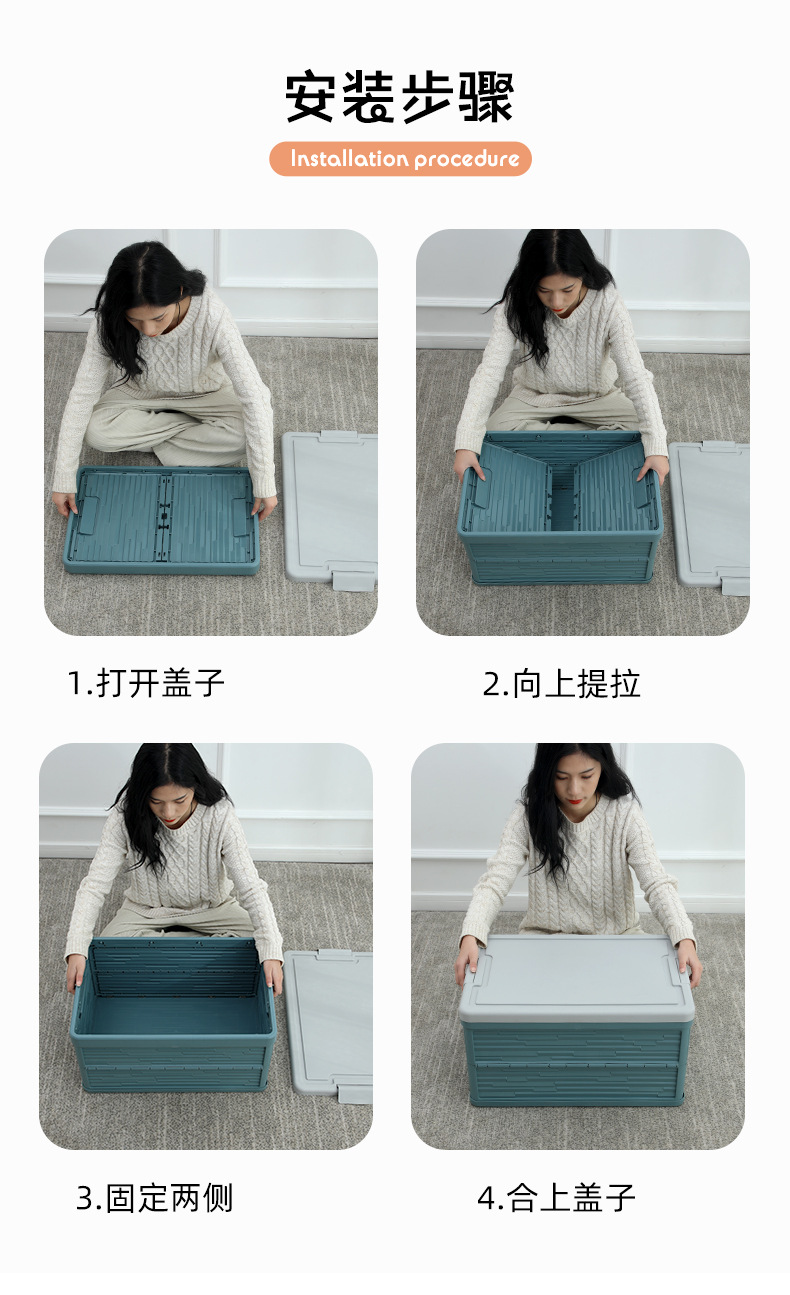 安装步骤

Installation procedure

1.打开盖子

2.向上提拉

3.固定两侧

4.合上盖子