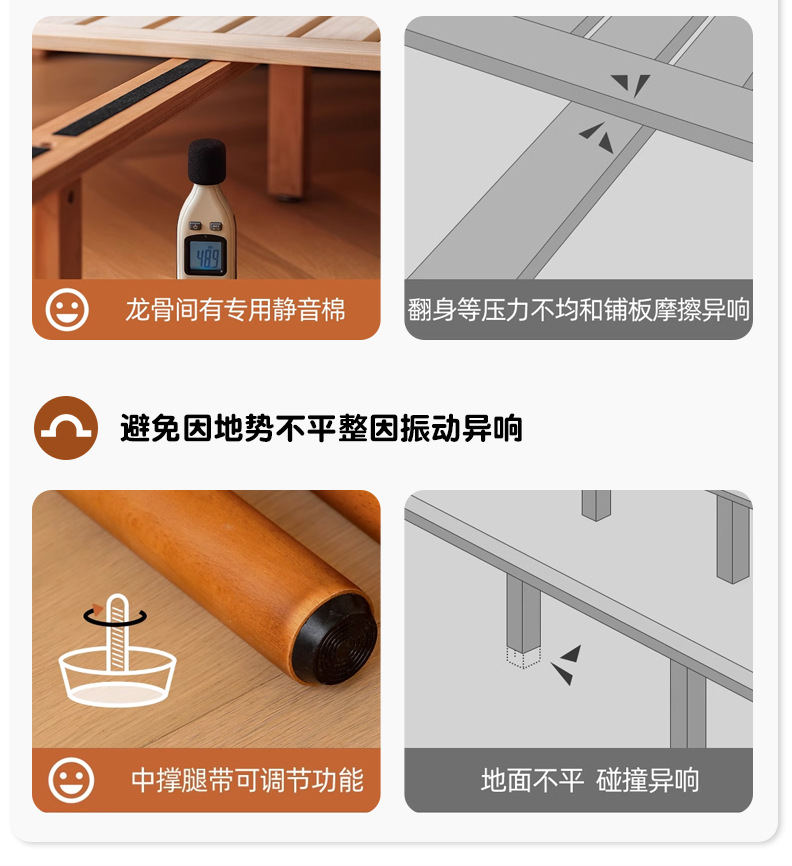 48.9

龙骨间有专用静音棉

翻身等压力不均和铺板摩擦异响

避免因地势不平整因振动异响

中撑腿带可调节功能

地面不平 碰撞异响