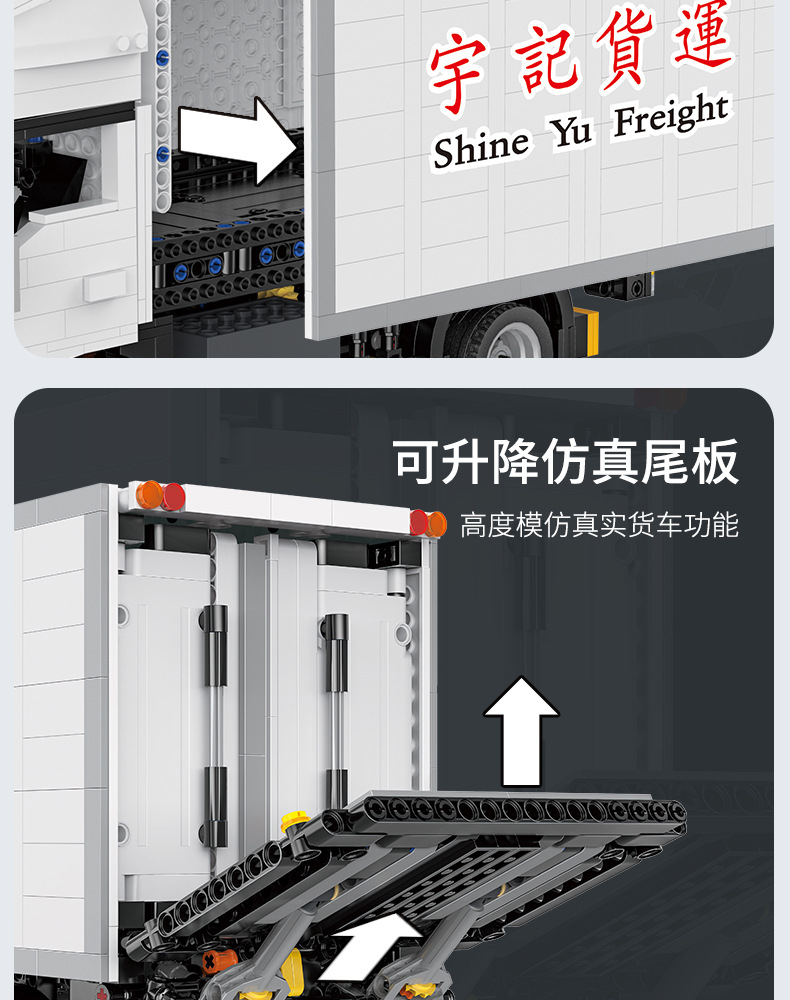 宇記貨運
Shine Yu Freight

可升降仿真尾板
高度模仿真实货车功能