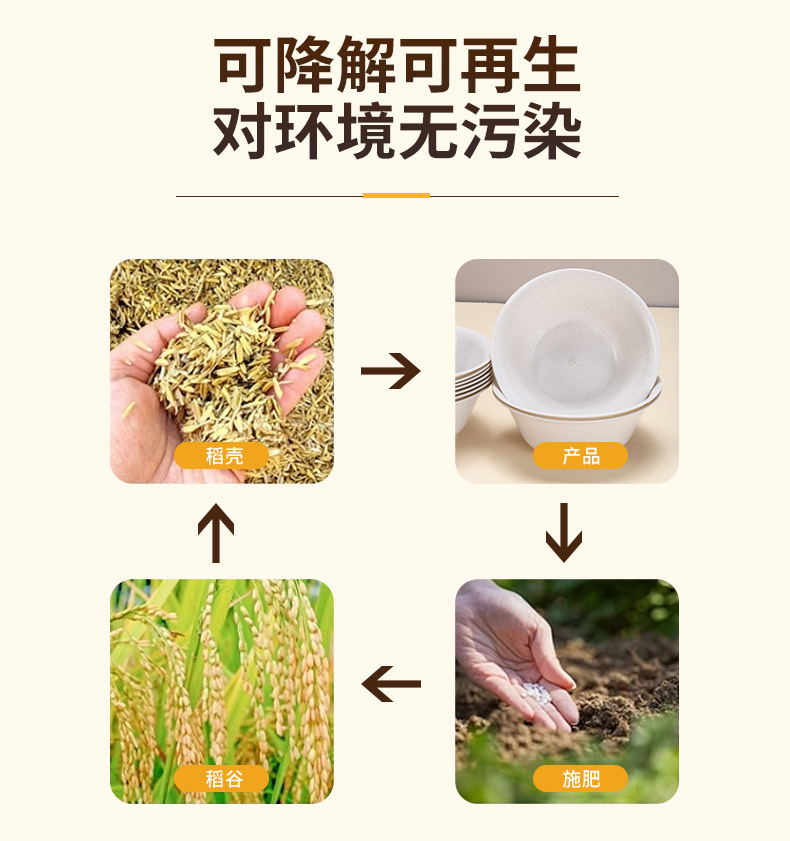 可降解可再生
对环境无污染

稻壳

产品

稻谷

施肥