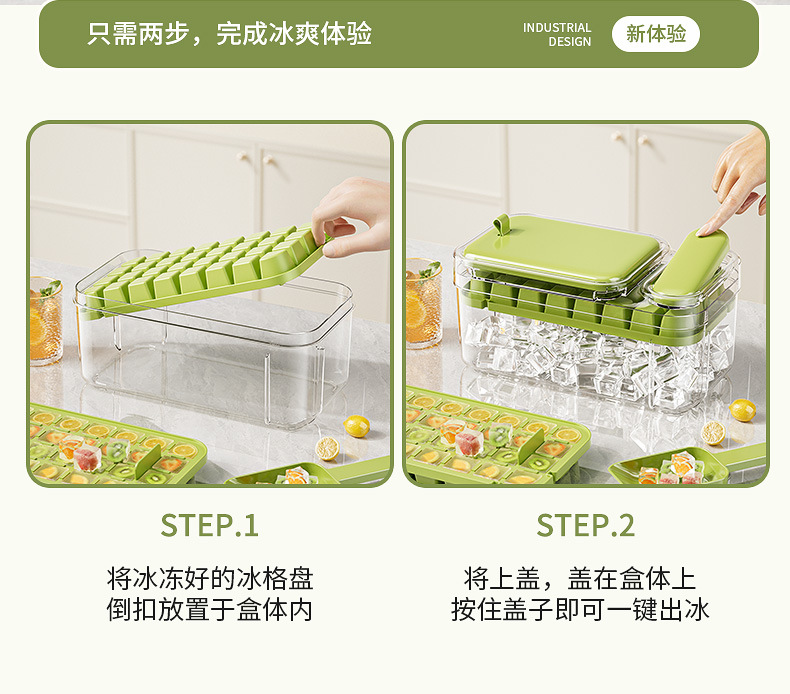 只需两步，完成冰爽体验

INDUSTRIAL DESIGN

新体验

STEP.1

将冰冻好的冰格盘
倒扣放置于盒体内

STEP.2

将上盖，盖在盒体上
按住盖子即可一键出冰