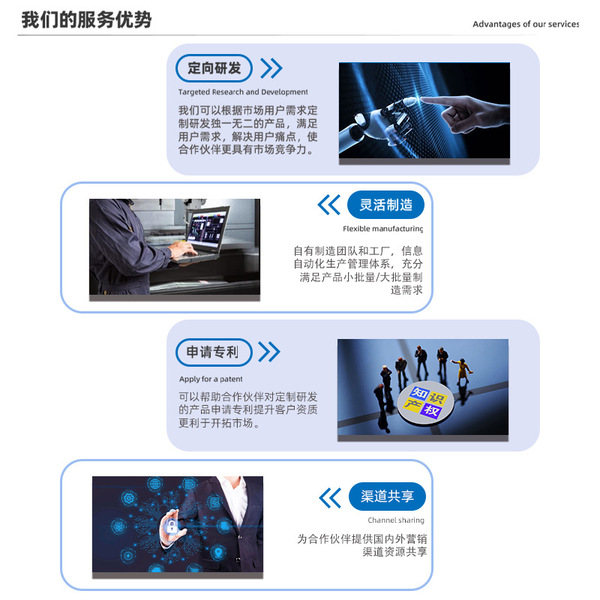 我们的服务优势

Advantages of our services

定向研发

Targeted Research and Development

我们可以根据市场用户需求定制研发独一无二的产品，满足用户需求，解决用户痛点，使合作伙伴更具有市场竞争力。

灵活制造

Flexible manufacturing

自有制造团队和工厂，信息自动化生产管理体系，充分满足产品小批量/大批量制造需求

申请专利

Apply for a patent

可以帮助合作伙伴对定制研发的产品申请专利提升客户资质更利于开拓市场。

知识产权

渠道共享

Channel sharing

为合作伙伴提供国内外营销渠道资源共享