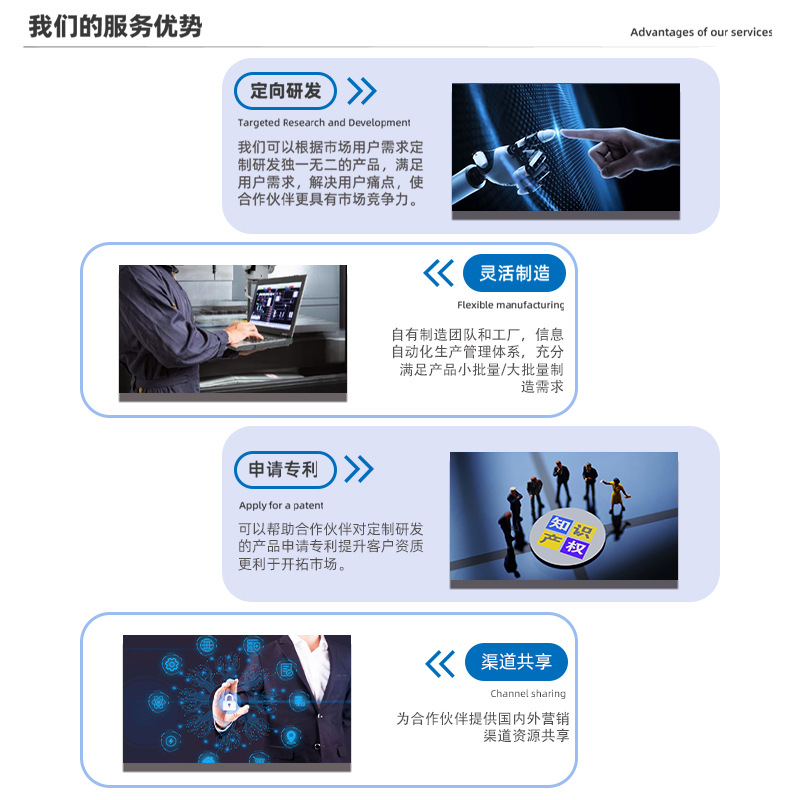 我们的服务优势

Advantages of our services

定向研发

Targeted Research and Development

我们可以根据市场用户需求定制研发独一无二的产品，满足用户需求，解决用户痛点，使合作伙伴更具有市场竞争力。

灵活制造

Flexible manufacturing

自有制造团队和工厂，信息自动化生产管理体系，充分满足产品小批量/大批量制造需求

申请专利

Apply for a patent

可以帮助合作伙伴对定制研发的产品申请专利提升客户资质更利于开拓市场。

知识产权

渠道共享

Channel sharing

为合作伙伴提供国内外营销渠道资源共享