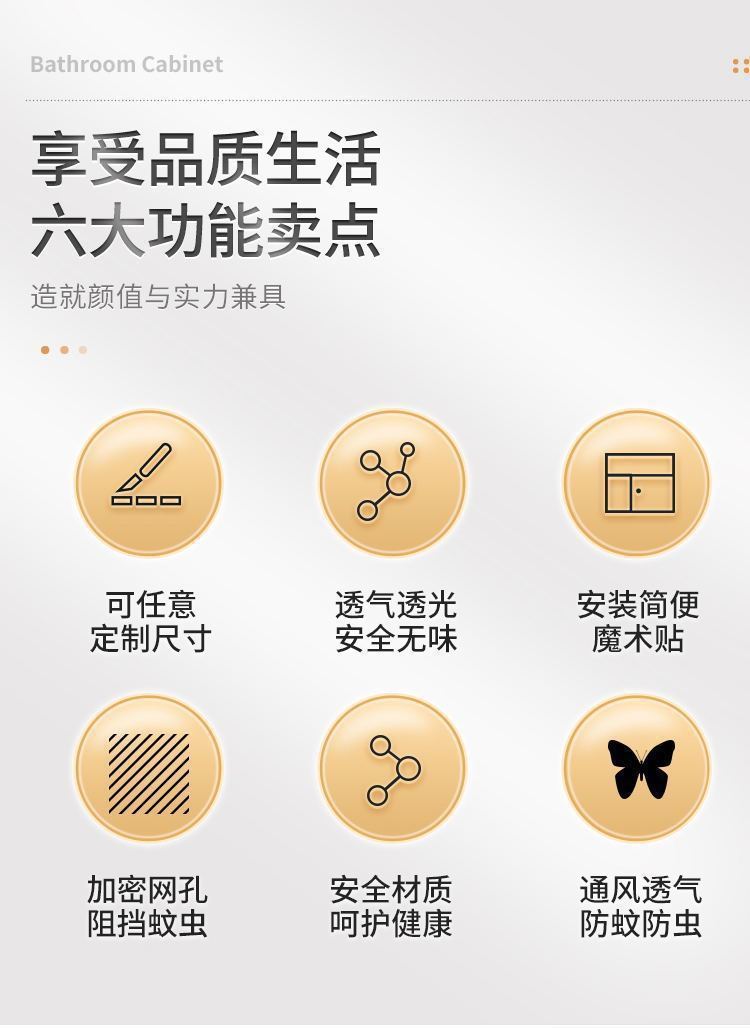 Bathroom Cabinet

享受品质生活
六大功能卖点

造就颜值与实力兼具

可任意
定制尺寸

透气透光
安全无味

安装简便
魔术贴

加密网孔
阻挡蚊虫

安全材质
呵护健康

通风透气
防蚊防虫