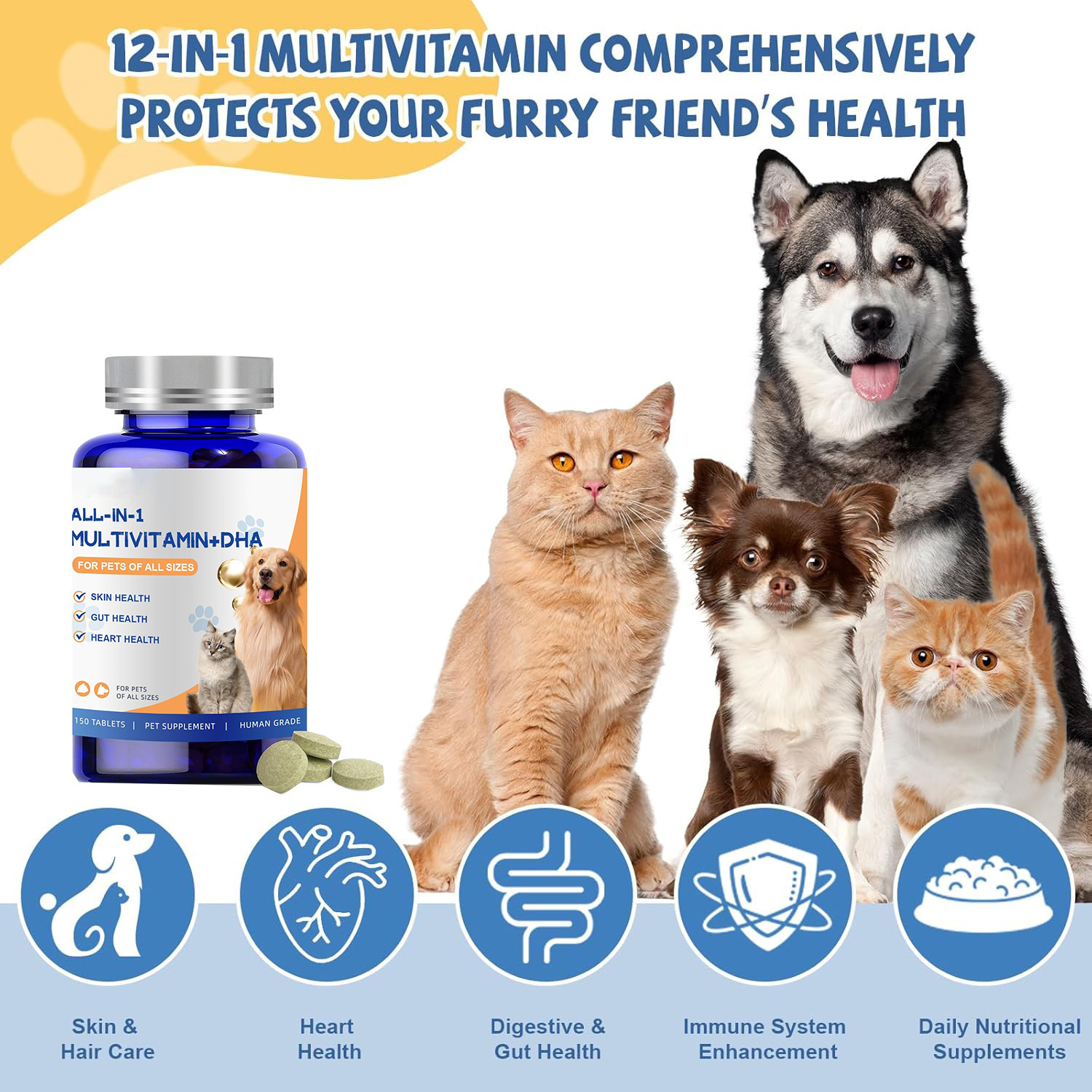 12-IN-1 MULTIVITAMIN COMPREHENSIVELY PROTECTS YOUR FURRY FRIEND'S HEALTH

ALL-IN-1
MULTIVITAMIN+DHA
FOR PETS OF ALL SIZES
SKIN HEALTH
GUT HEALTH
HEART HEALTH
FOR PETS OF ALL SIZES
150 TABLETS | PET SUPPLEMENT | HUMAN GRADE

Skin & Hair Care

Heart Health

Digestive & Gut Health

Immune System Enhancement

Daily Nutritional Supplements