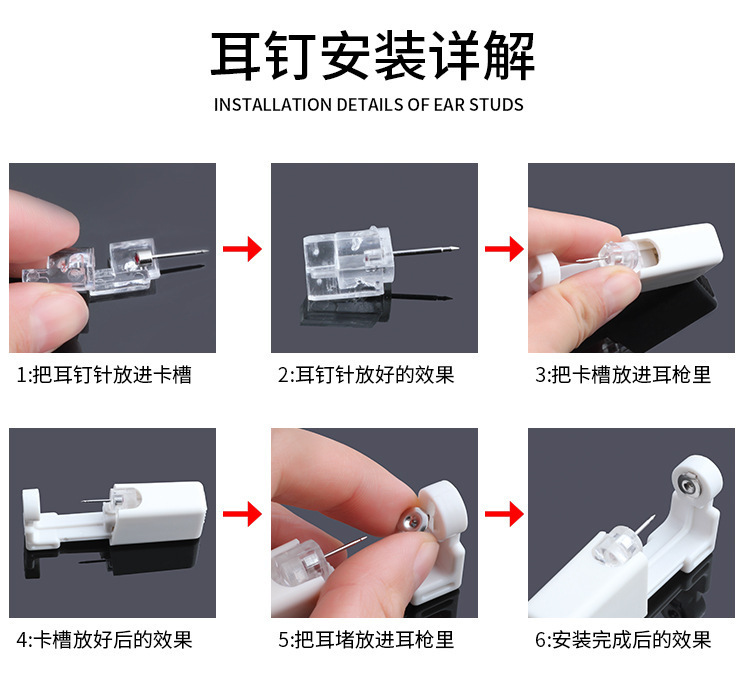 耳钉安装详解

INSTALLATION DETAILS OF EAR STUDS

1:把耳钉针放进卡槽

2:耳钉针放好的效果

3:把卡槽放进耳枪里

4:卡槽放好后的效果

5:把耳堵放进耳枪里

6:安装完成后的效果