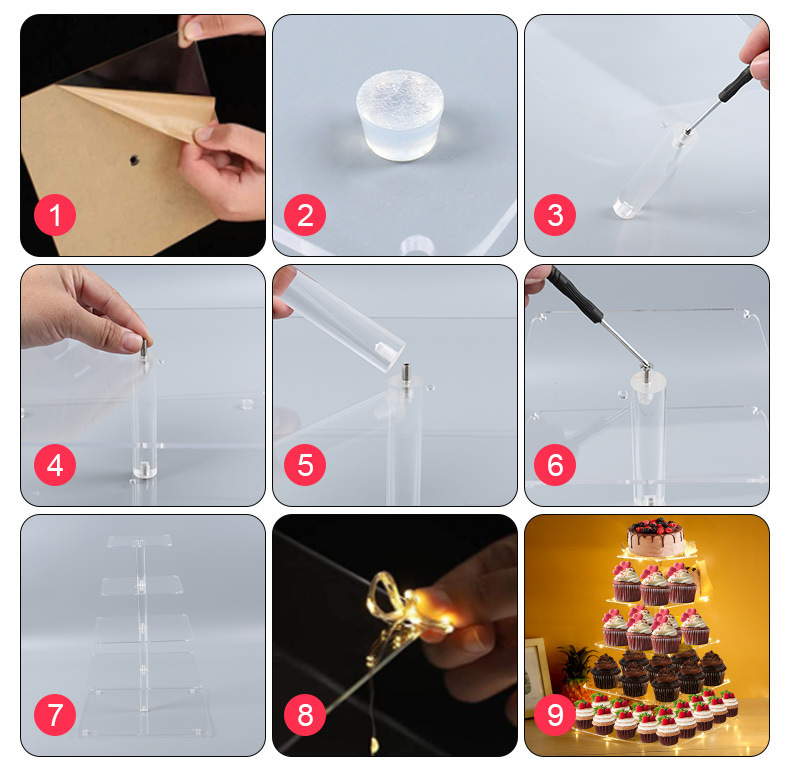 1
2
3
4
5
6
7
8
9