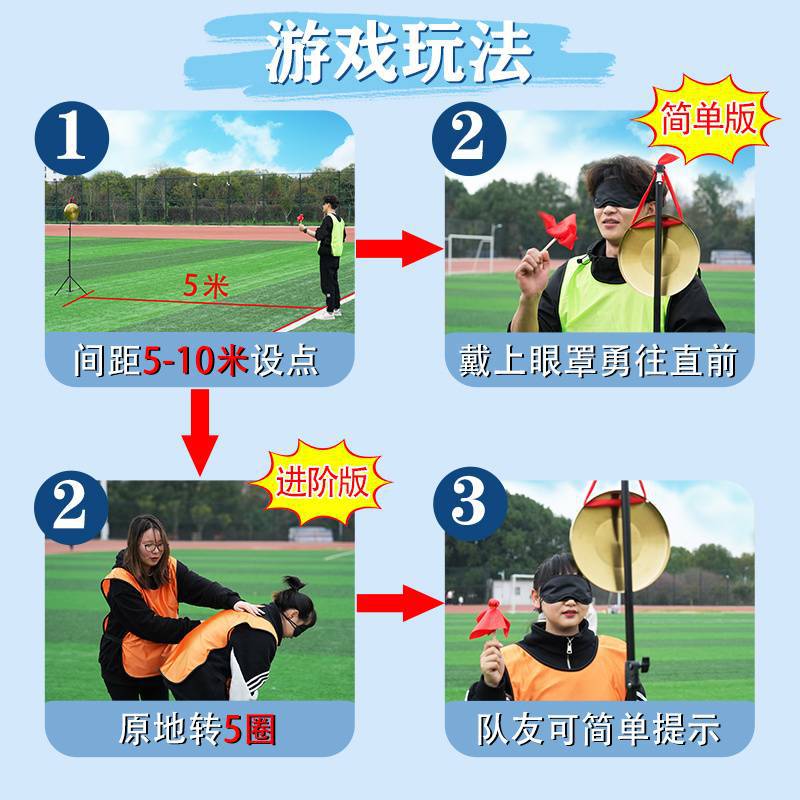 游戏玩法

1

5米

间距5-10米设点

2

简单版

戴上眼罩勇往直前

2

进阶版

原地转5圈

3

队友可简单提示