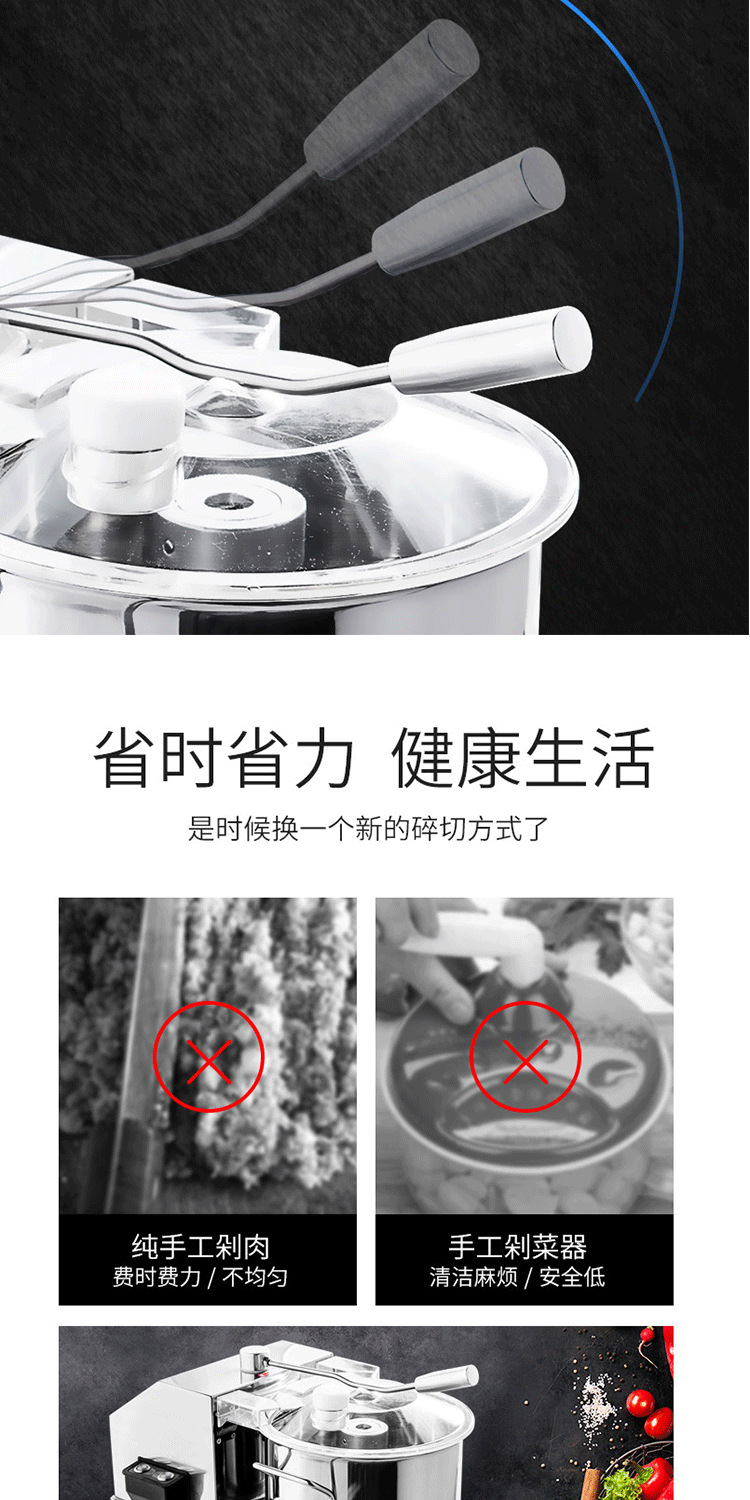 省时省力 健康生活

是时候换一个新的碎切方式了

纯手工剁肉
费时费力 / 不均匀

手工剁菜器
清洁麻烦 / 安全低