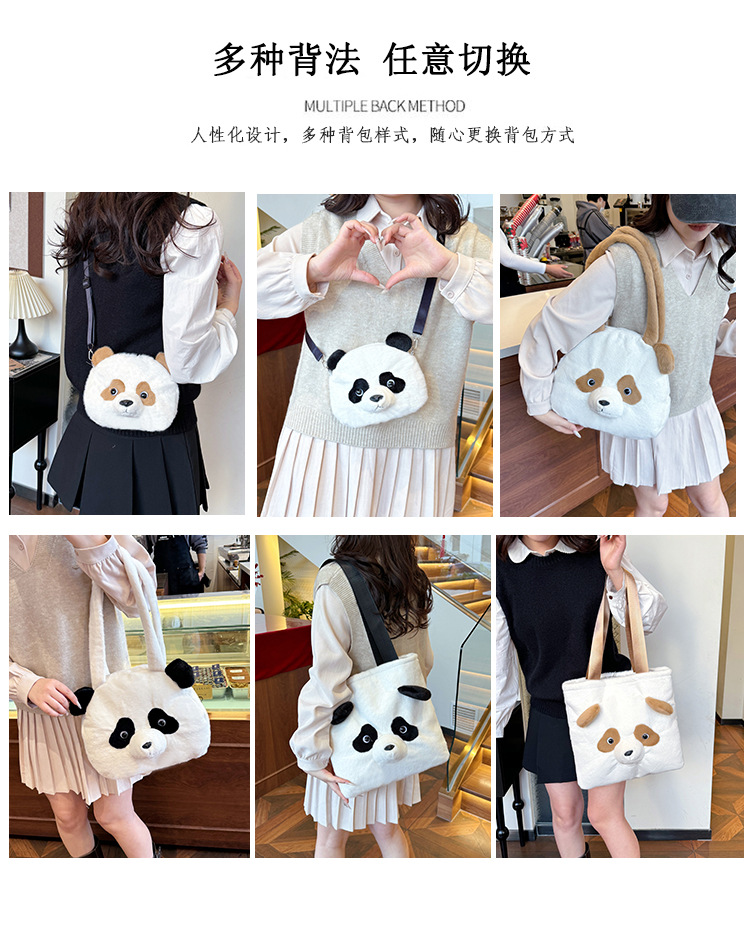 多种背法 任意切换

MULTIPLE BACK METHOD

人性化设计，多种背包样式，随心更换背包方式