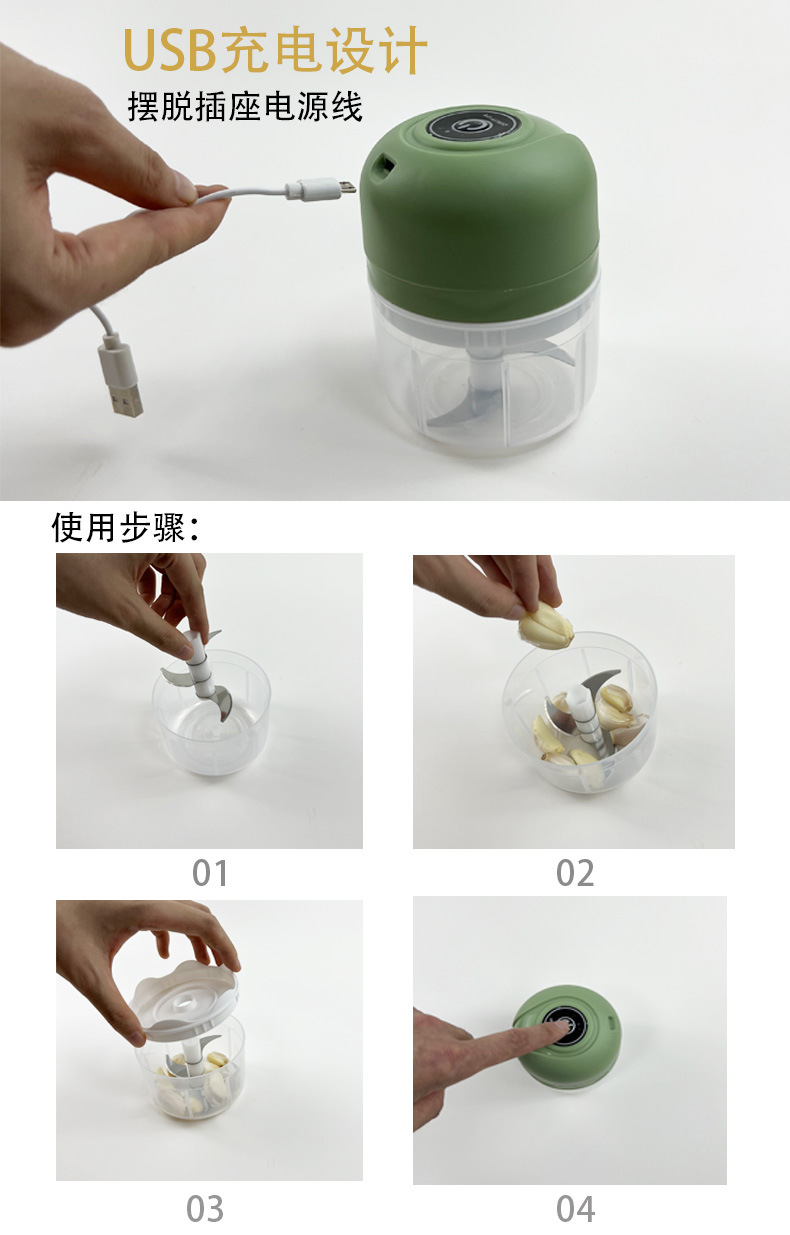 USB充电设计
摆脱插座电源线

使用步骤：

01

02

03

04