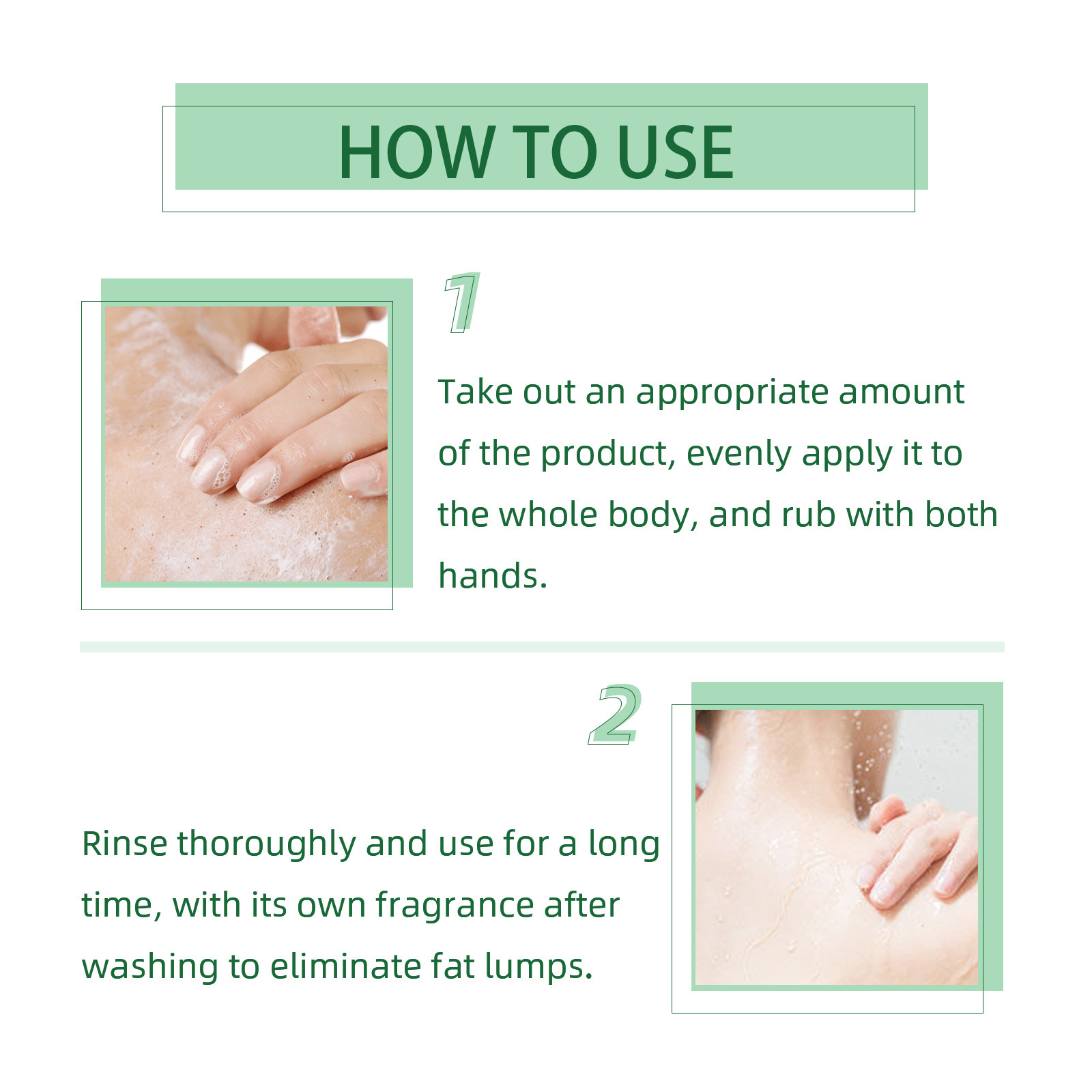 HOW TO USE

1

Take out an appropriate amount of the product, evenly apply it to the whole body, and rub with both hands.

2

Rinse thoroughly and use for a long time, with its own fragrance after washing to eliminate fat lumps.