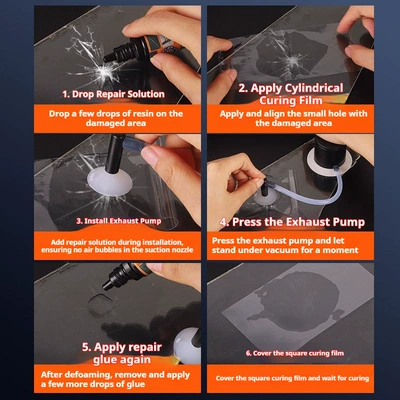 1. Drop Repair Solution

Drop a few drops of resin on the damaged area

2. Apply Cylindrical Curing Film

Apply and align the small hole with the damaged area

3. Install Exhaust Pump

Add repair solution during installation, ensuring no air bubbles in the suction nozzle

4. Press the Exhaust Pump

Press the exhaust pump and let stand under vacuum for a moment

5. Apply repair glue again

After defoaming, remove and apply a few more drops of glue

6. Cover the square curing film

Cover the square curing film and wait for curing