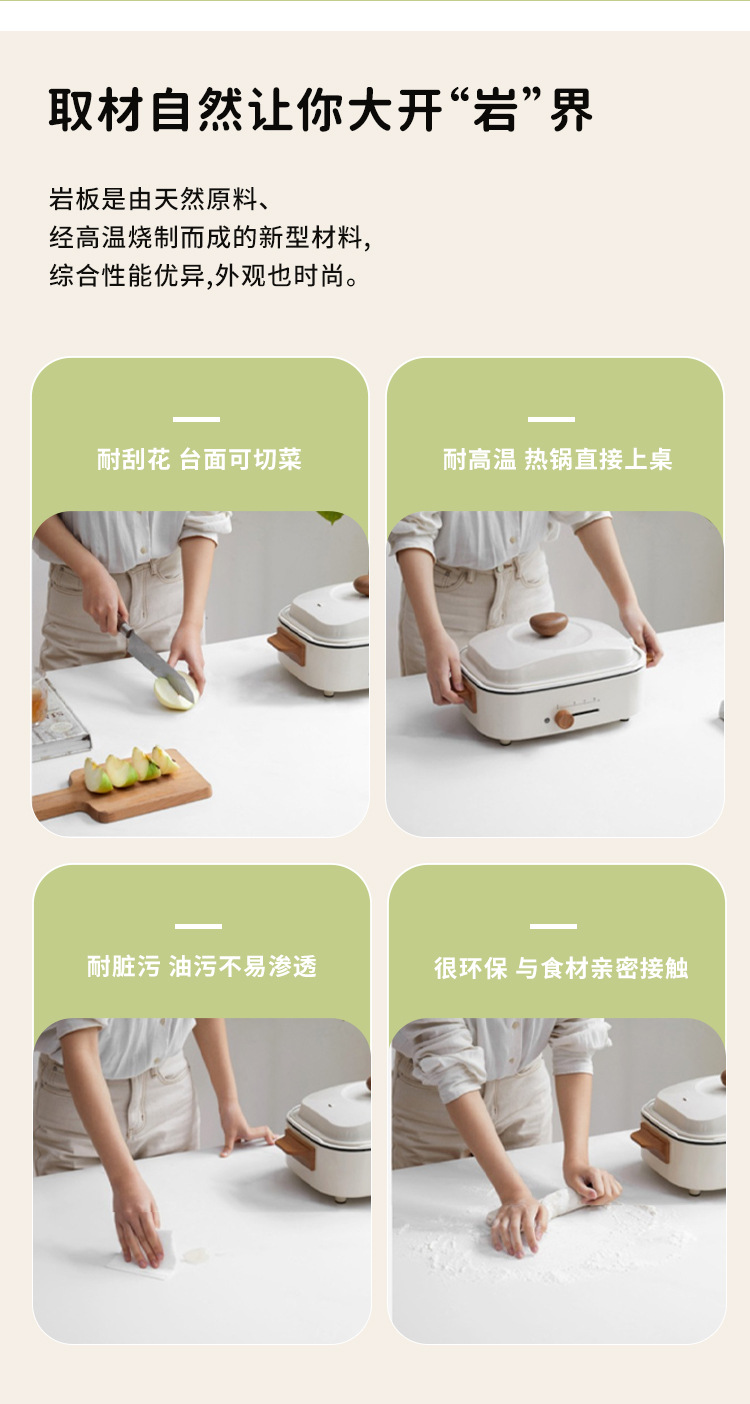 取材自然让你大开“岩”界

岩板是由天然原料、
经高温烧制而成的新型材料,
综合性能优异,外观也时尚。

耐刮花 台面可切菜

耐高温 热锅直接上桌

耐脏污 油污不易渗透

很环保 与食材亲密接触