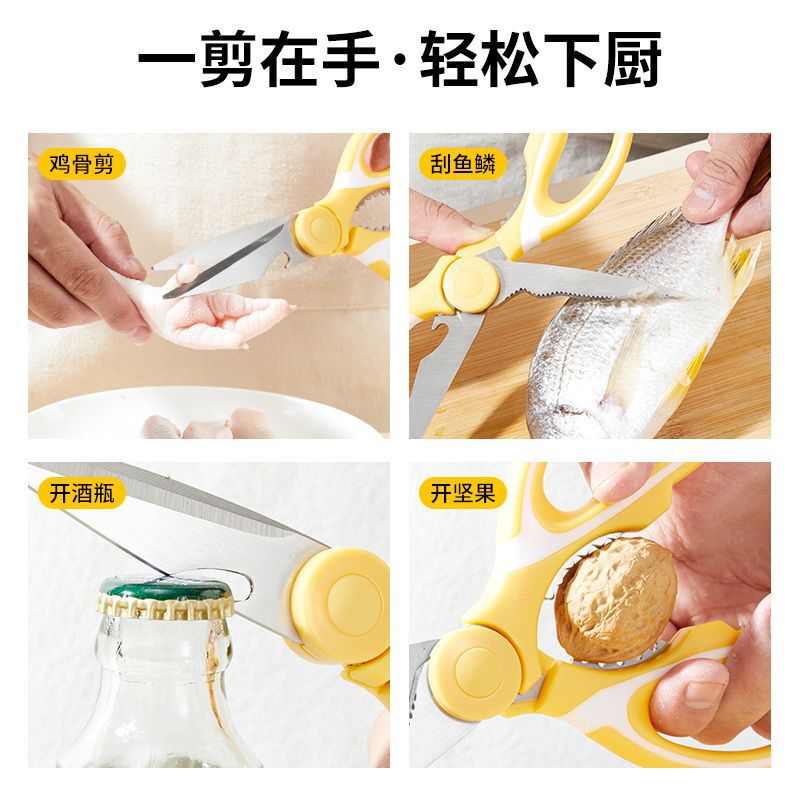 一剪在手·轻松下厨

鸡骨剪

刮鱼鳞

开酒瓶

开坚果