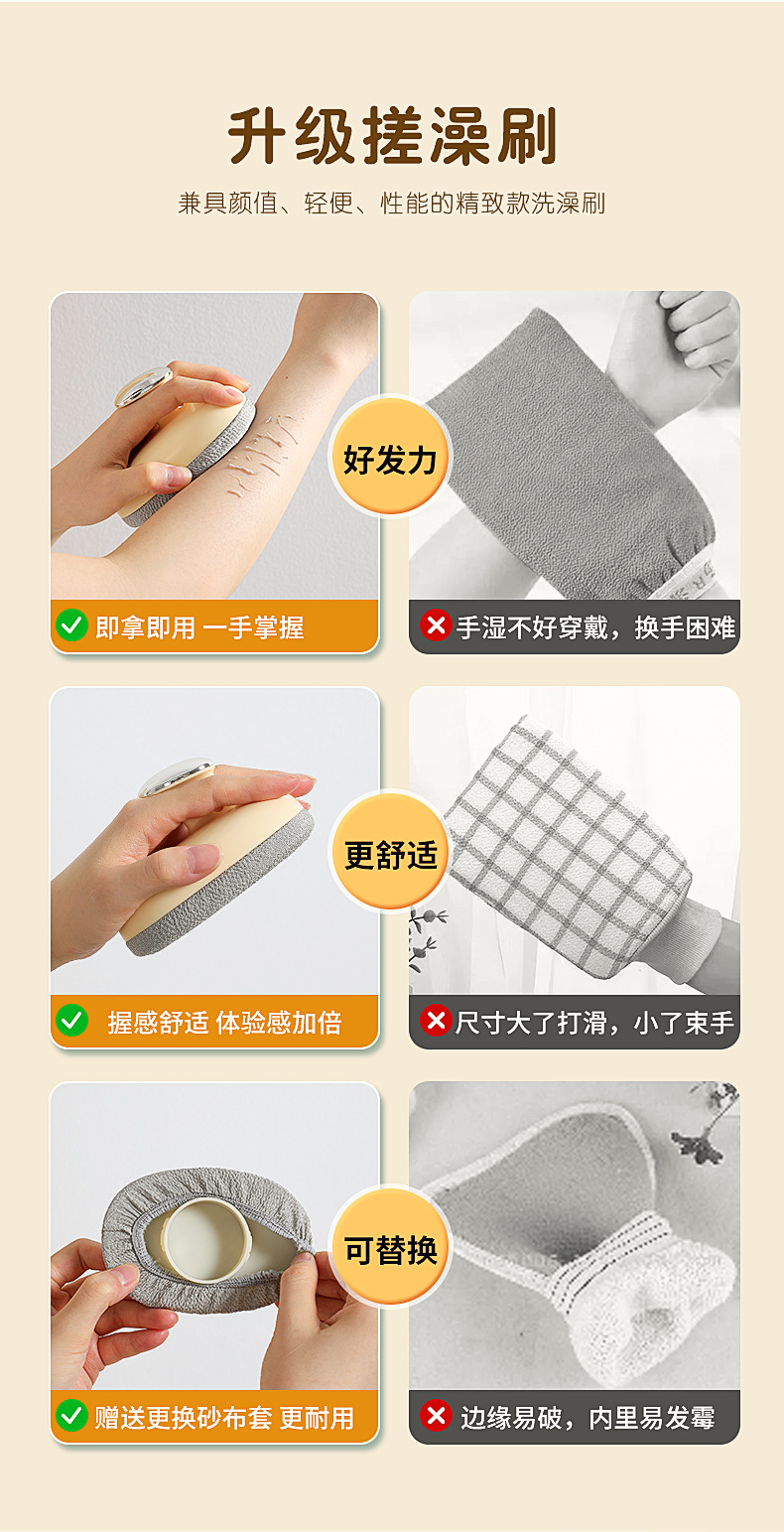 升级搓澡刷

兼具颜值、轻便、性能的精致款洗澡刷

好发力

即拿即用 一手掌握

手湿不好穿戴，换手困难

更舒适

握感舒适 体验感加倍

尺寸大了打滑，小了束手

可替换

赠送更换砂布套 更耐用

边缘易破，内里易发霉