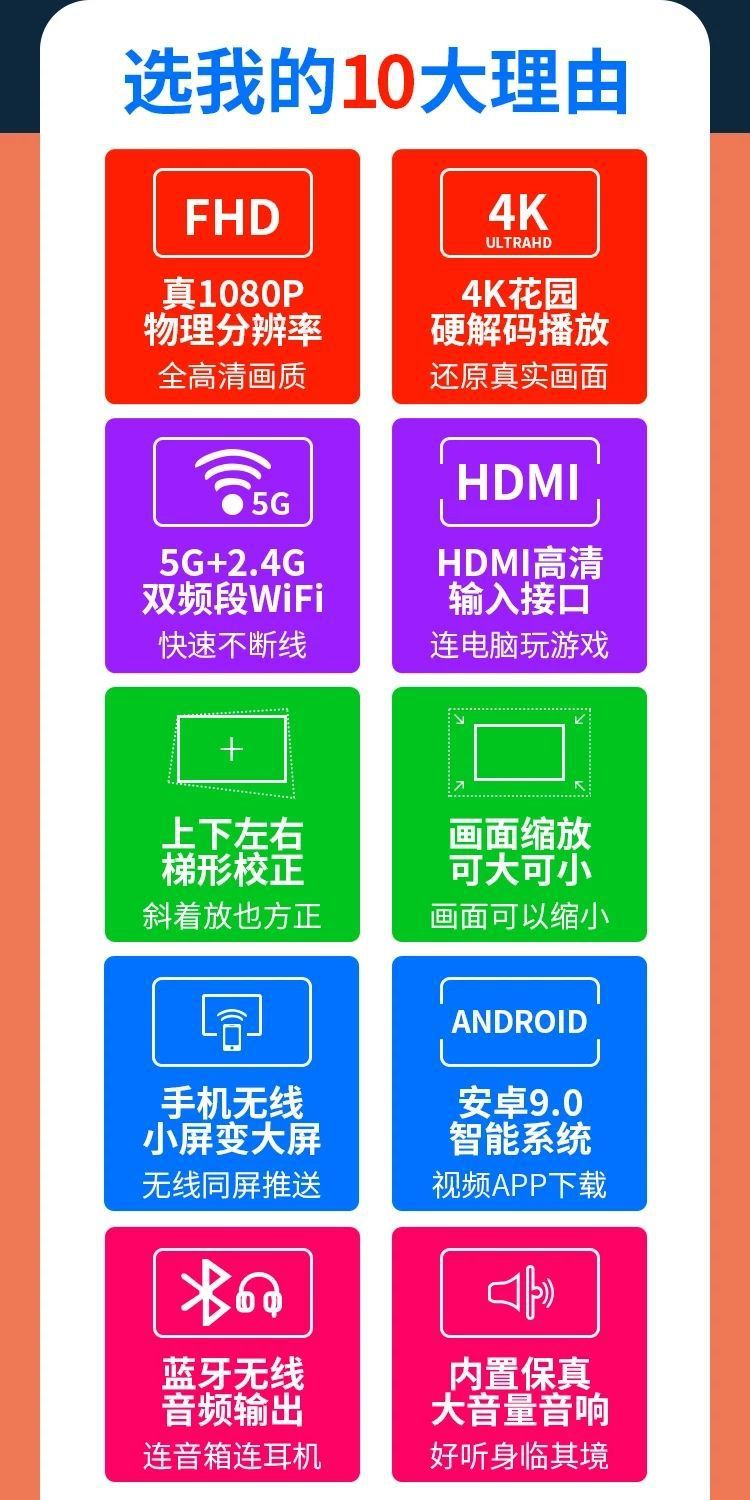 选我的10大理由

FHD

真1080P
物理分辨率
全高清画质

4K
ULTRAHD

4K花园
硬解码播放
还原真实画面

5G

5G+2.4G
双频段WiFi
快速不断线

HDMI

HDMI高清
输入接口
连电脑玩游戏

上下左右
梯形校正
斜着放也方正

画面缩放
可大可小
画面可以缩小

手机无线
小屏变大屏
无线同屏推送

ANDROID

安卓9.0
智能系统
视频APP下载

蓝牙无线
音频输出
连音箱连耳机

内置保真
大音量音响
好听身临其境