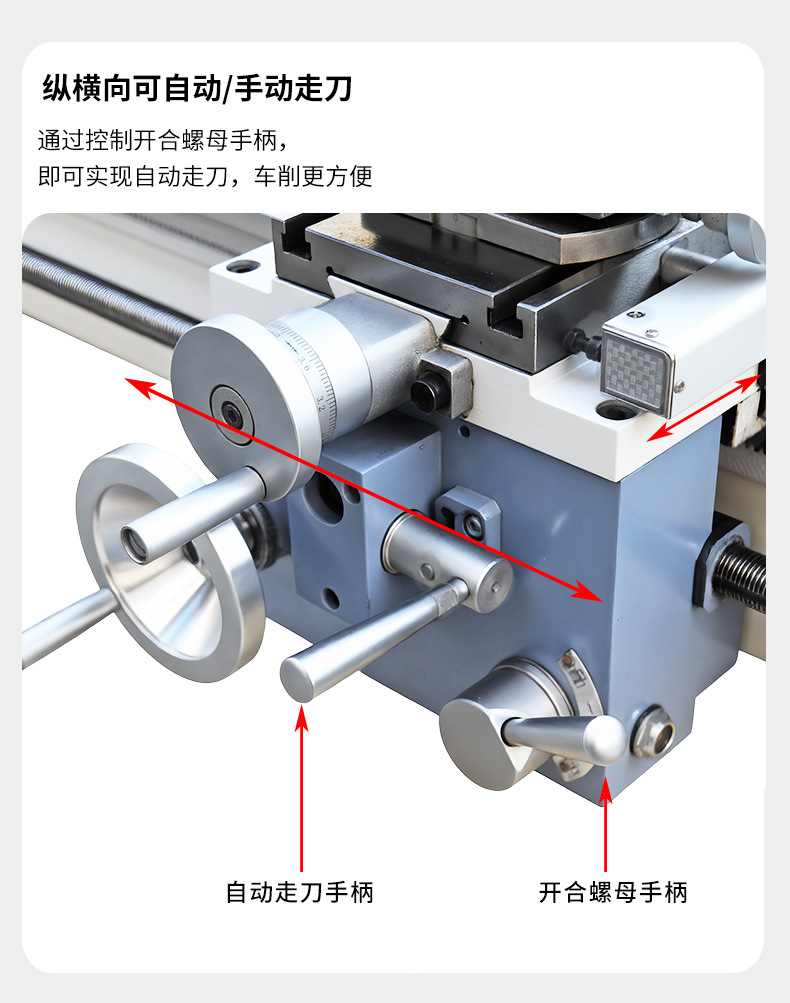 纵横向可自动/手动走刀

通过控制开合螺母手柄，
即可实现自动走刀，车削更方便

自动走刀手柄

开合螺母手柄