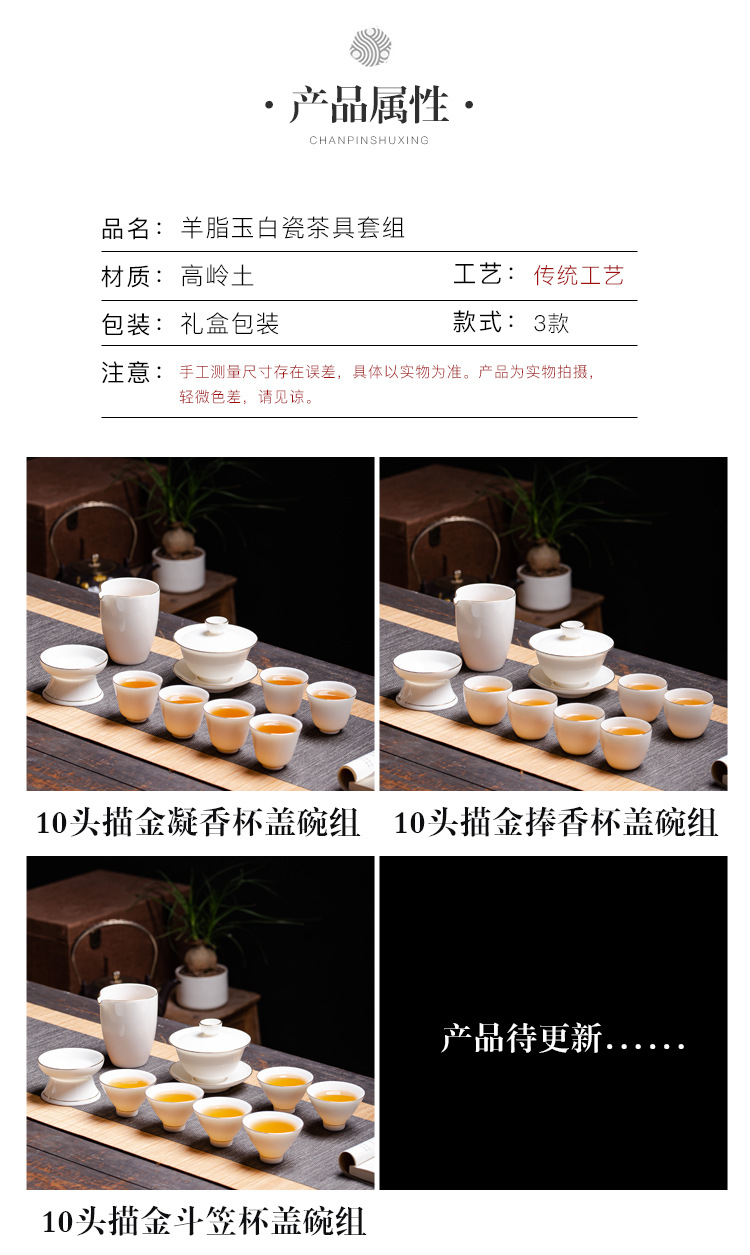 · 产品属性 ·
CHANPINSHUXING

品名： 羊脂玉白瓷茶具套组

材质： 高岭土 工艺： 传统工艺

包装： 礼盒包装 款式： 3款

注意： 手工测量尺寸存在误差，具体以实物为准。产品为实物拍摄，轻微色差，请见谅。

10头描金凝香杯盖碗组

10头描金捧香杯盖碗组

10头描金斗笠杯盖碗组

产品待更新......