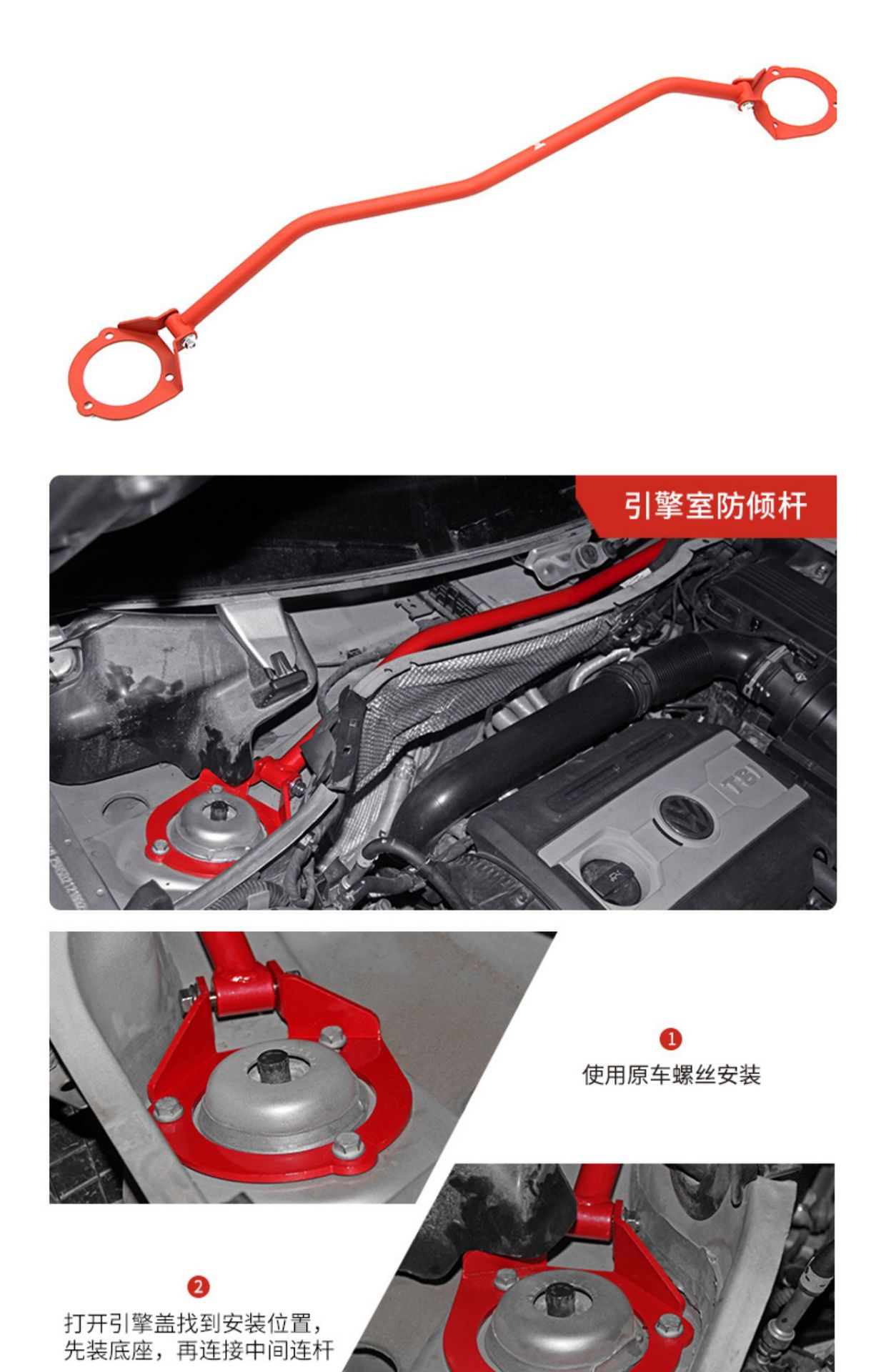 引擎室防倾杆

TSI

1
使用原车螺丝安装

2
打开引擎盖找到安装位置，先装底座，再连接中间连杆