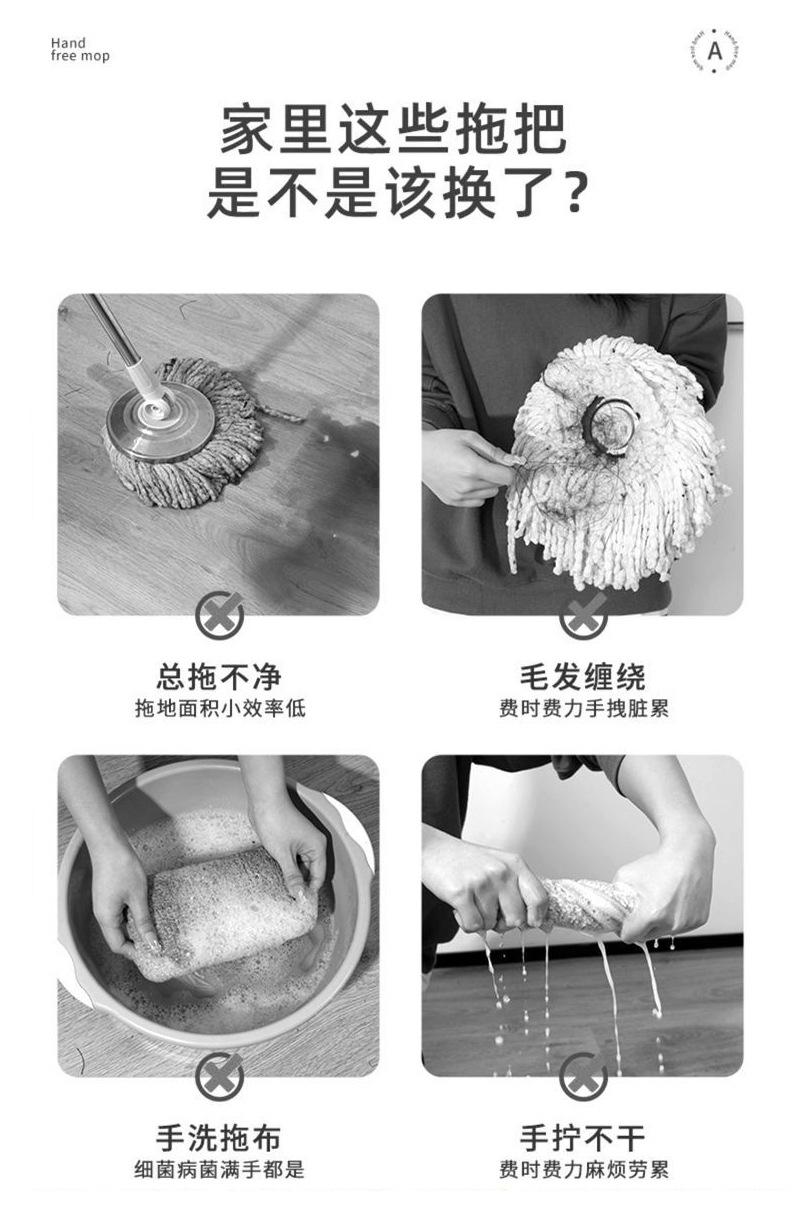 Hand
free mop

A

家里这些拖把
是不是该换了？

总拖不净
拖地面积小效率低

毛发缠绕
费时费力手拽脏累

手洗拖布
细菌病菌满手都是

手拧不干
费时费力麻烦劳累