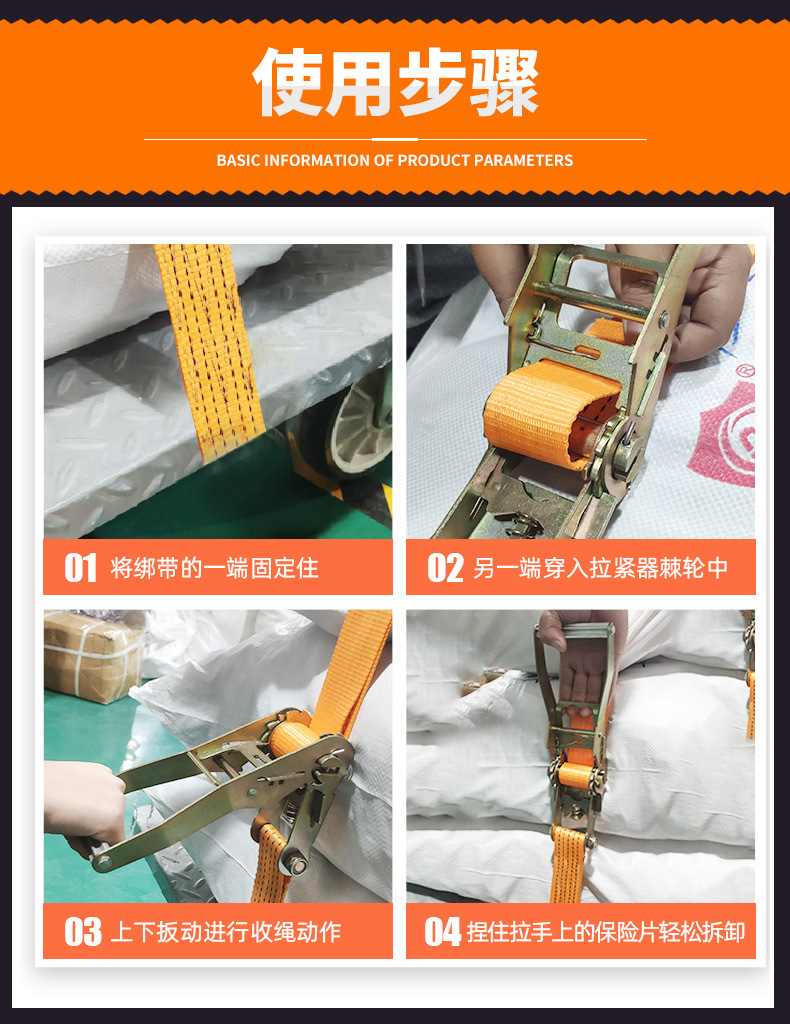 使用步骤

BASIC INFORMATION OF PRODUCT PARAMETERS

01 将绑带的一端固定住

02 另一端穿入拉紧器棘轮中

03 上下扳动进行收绳动作

04 捏住拉手上的保险片轻松拆卸