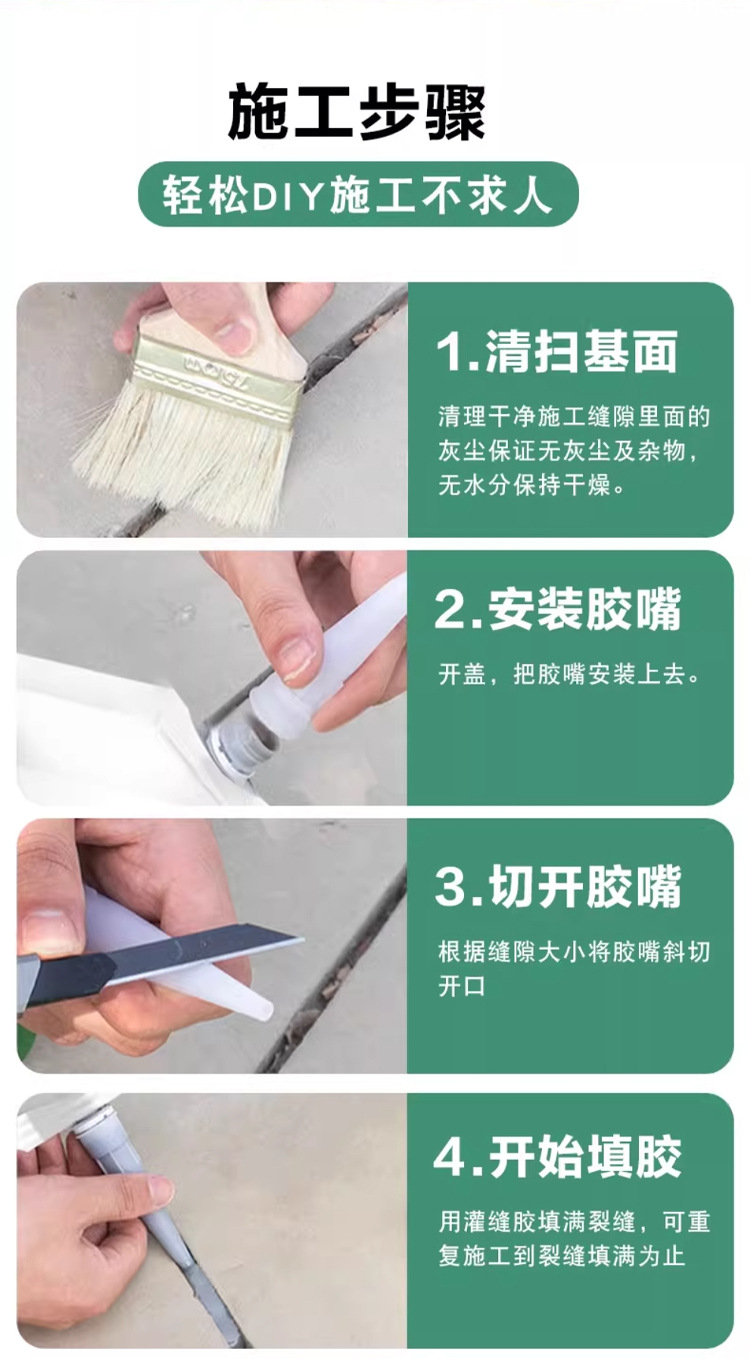 施工步骤

轻松DIY施工不求人

1.清扫基面

清理干净施工缝隙里面的灰尘保证无灰尘及杂物，无水分保持干燥。

2.安装胶嘴

开盖，把胶嘴安装上去。

3.切开胶嘴

根据缝隙大小将胶嘴斜切开口

4.开始填胶

用灌缝胶填满裂缝，可重复施工到裂缝填满为止