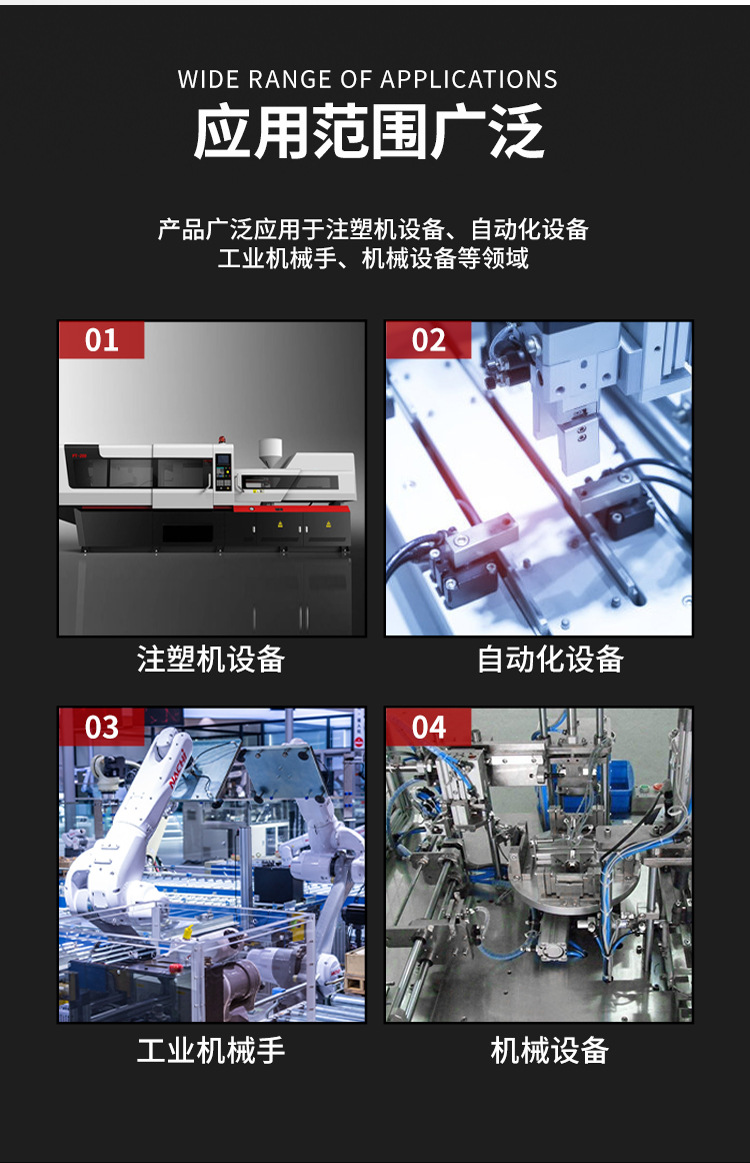 WIDE RANGE OF APPLICATIONS
应用范围广泛

产品广泛应用于注塑机设备、自动化设备
工业机械手、机械设备等领域

01
注塑机设备

02
自动化设备

03
工业机械手

04
机械设备