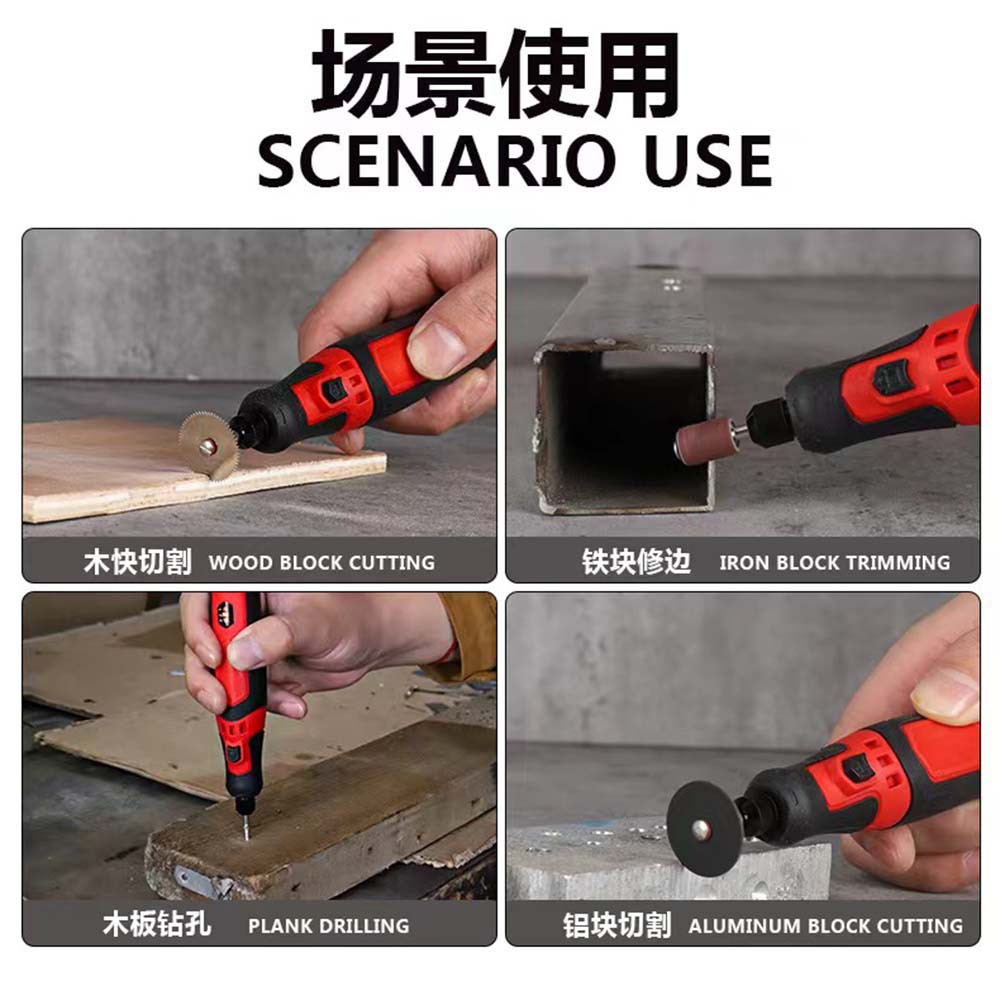 场景使用
SCENARIO USE

木快切割 WOOD BLOCK CUTTING

铁块修边 IRON BLOCK TRIMMING

木板钻孔 PLANK DRILLING

铝块切割 ALUMINUM BLOCK CUTTING