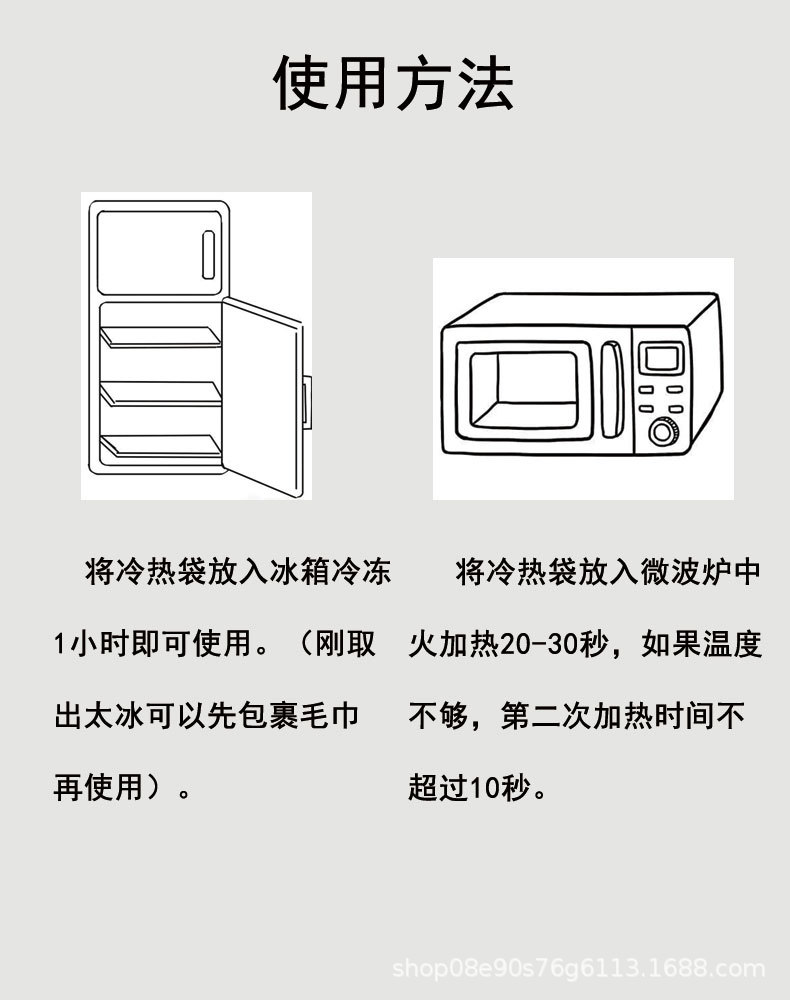 使用方法

将冷热袋放入冰箱冷冻1小时即可使用。（刚取出太冰可以先包裹毛巾再使用）。

将冷热袋放入微波炉中火加热20-30秒，如果温度不够，第二次加热时间不超过10秒。

shop08e90s76g6113.1688.com