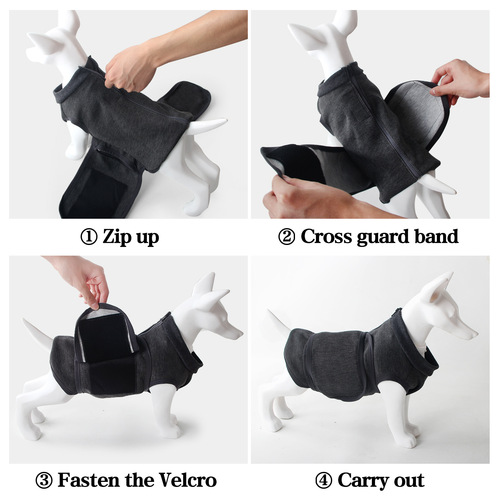 ① Zip up

② Cross guard band

③ Fasten the Velcro

④ Carry out